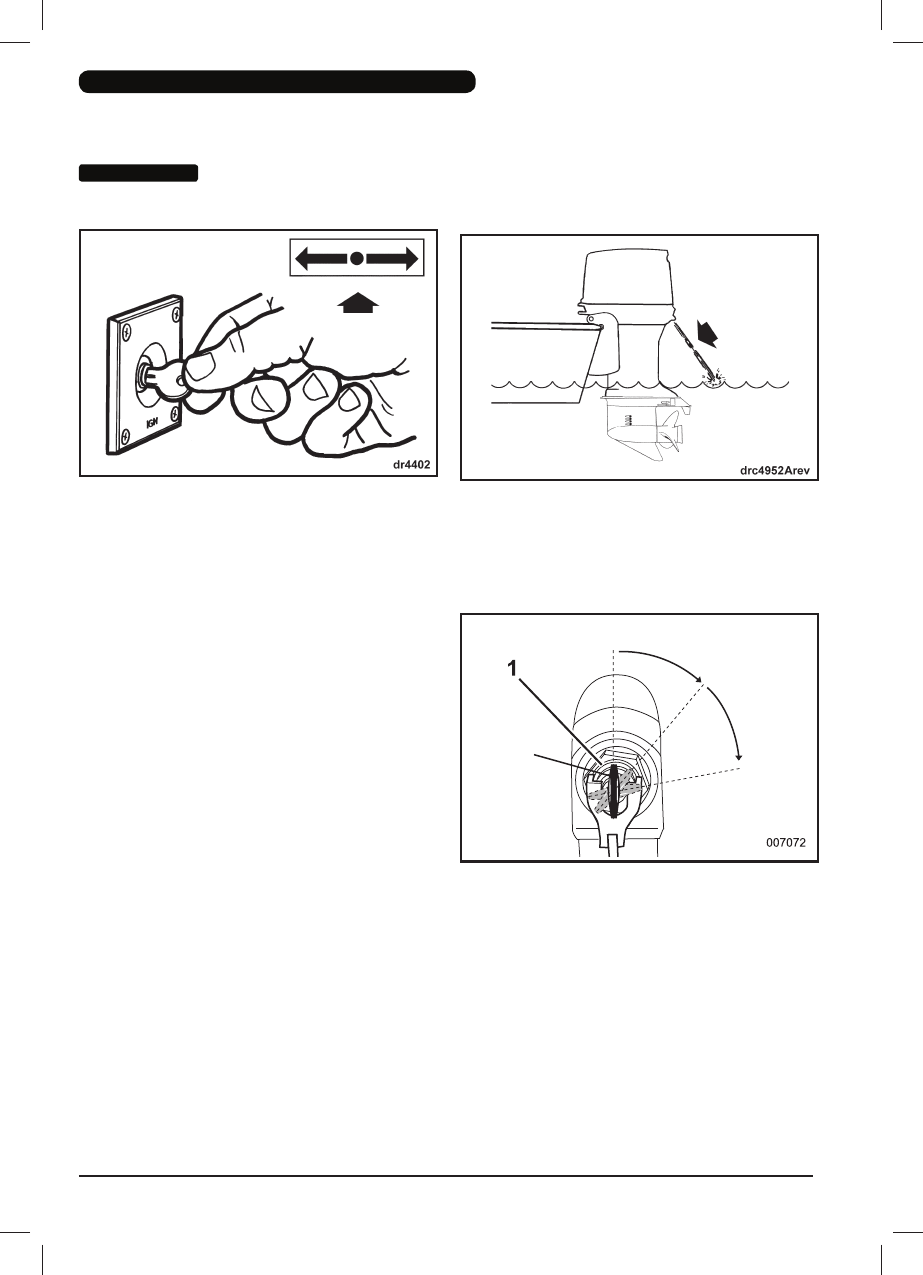 IGN

dr4402

drc4952Arev

1

007072