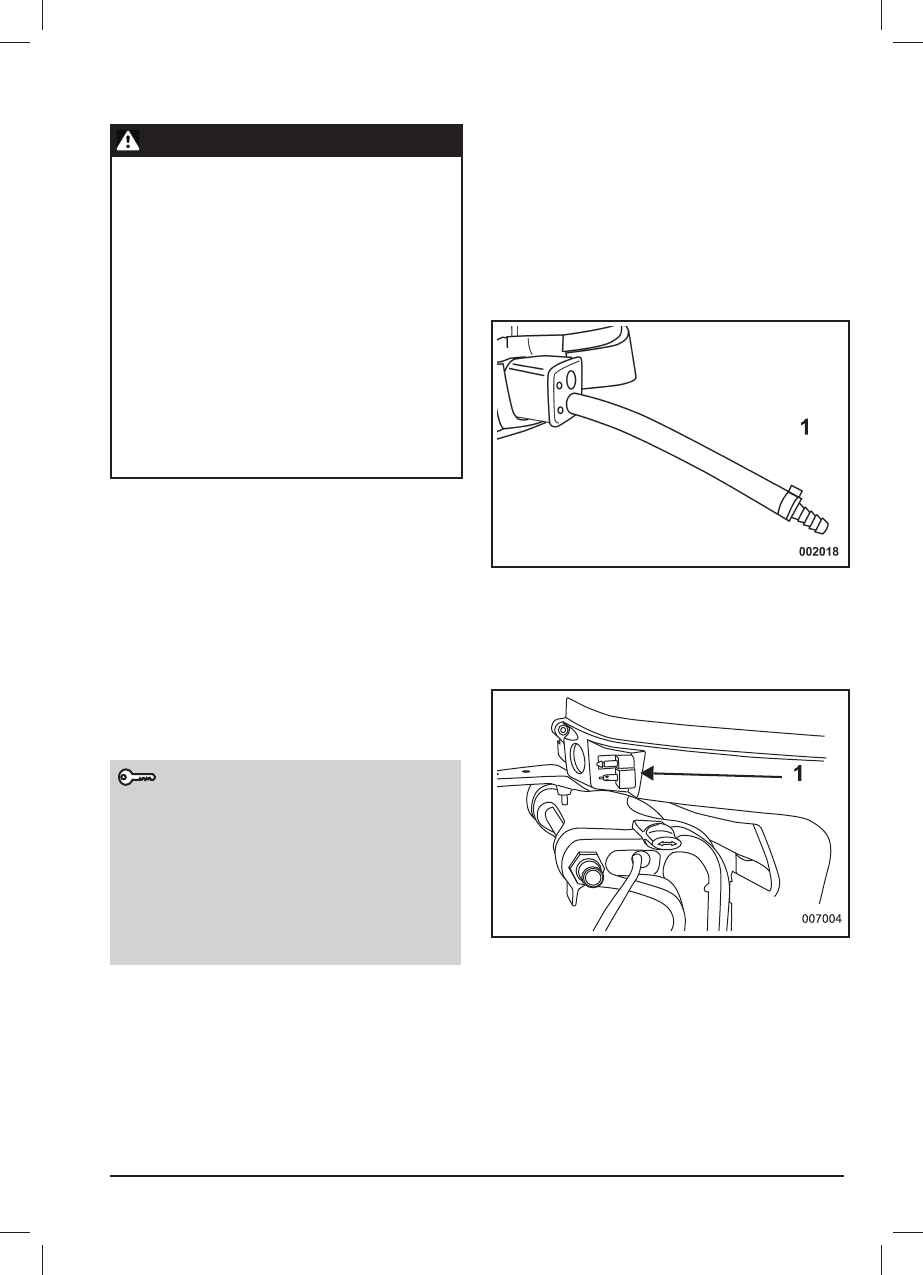 1

002018

1

007004