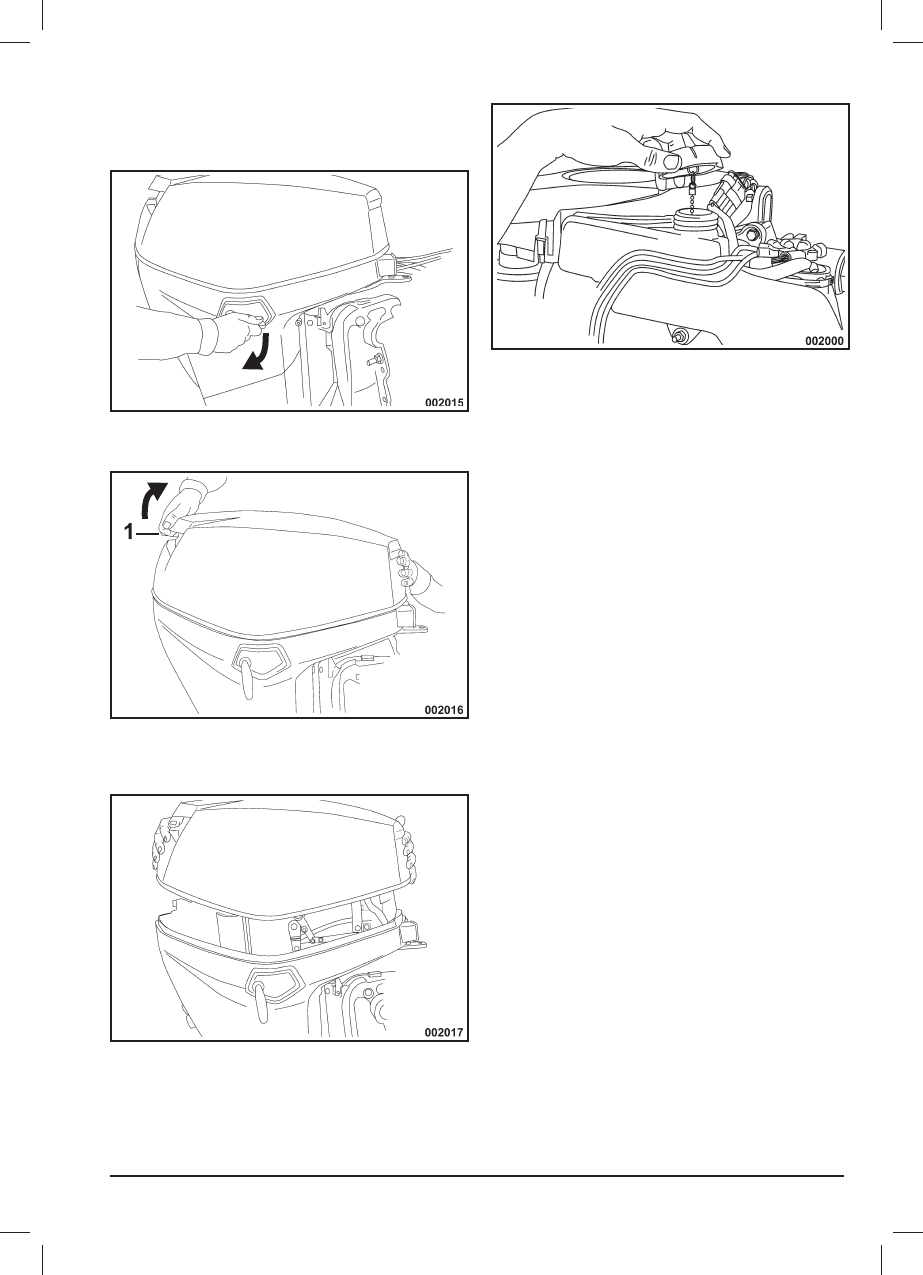 002015

1

002016

002017

002000