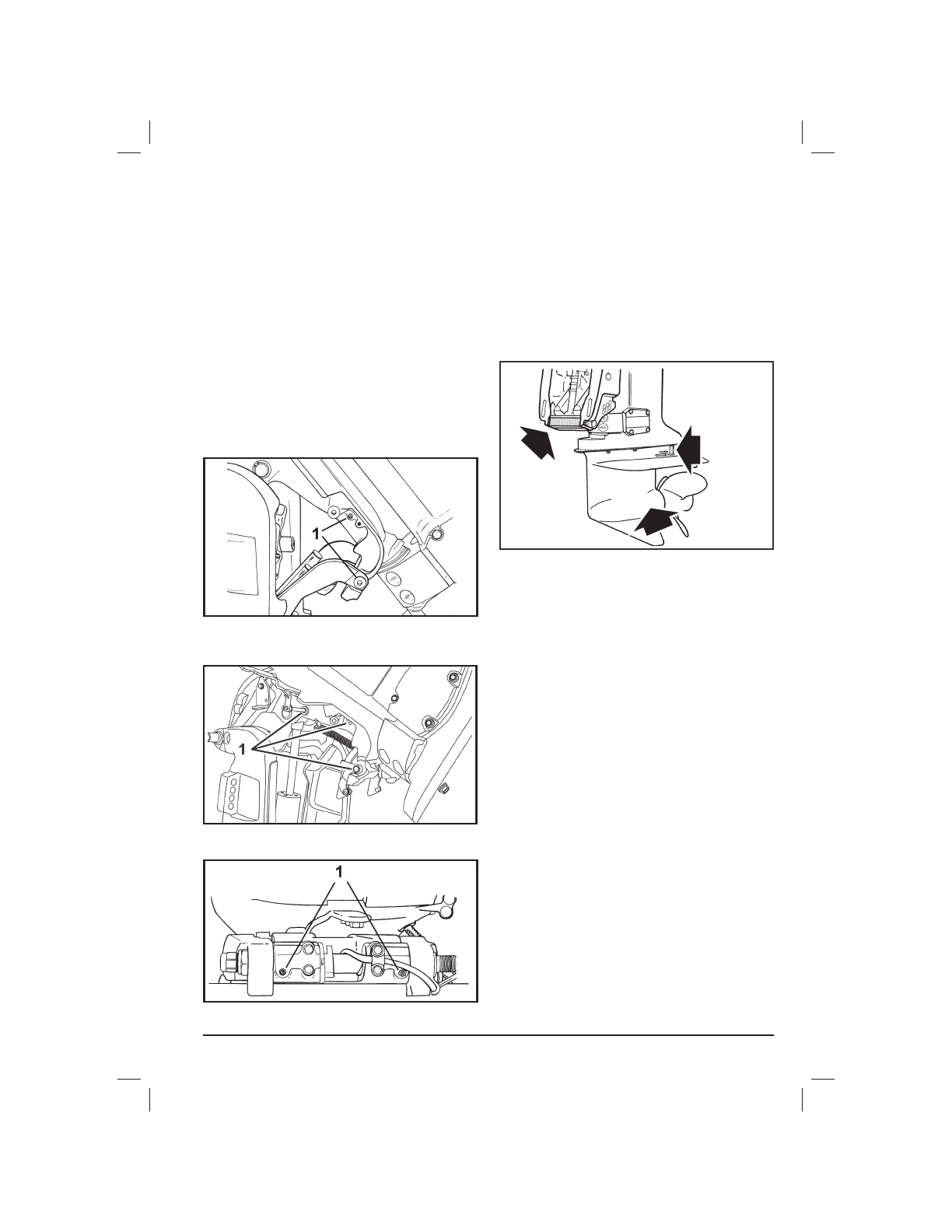 1

1

1