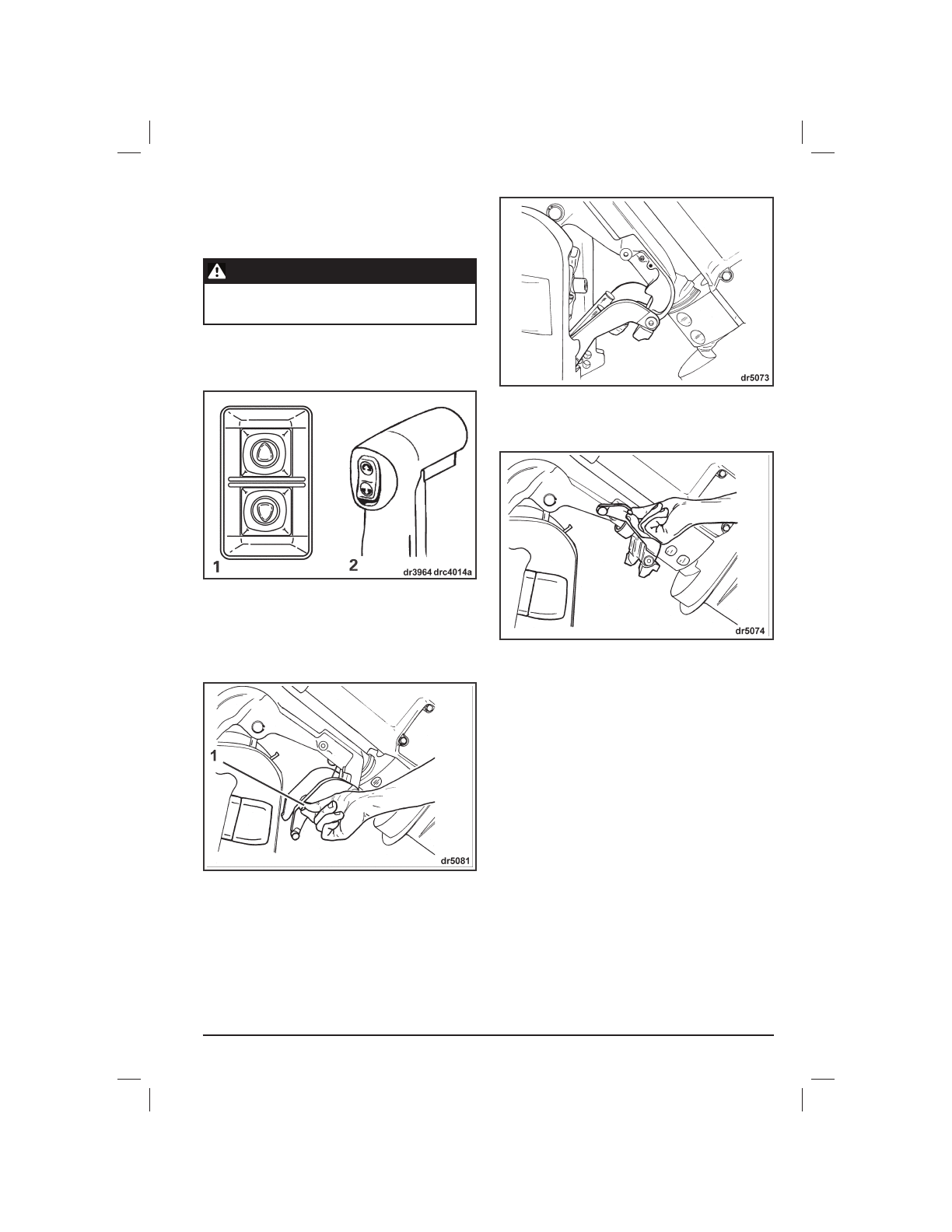 1

2

dr3964 drc4014a

1

dr5081

dr5073

dr5074