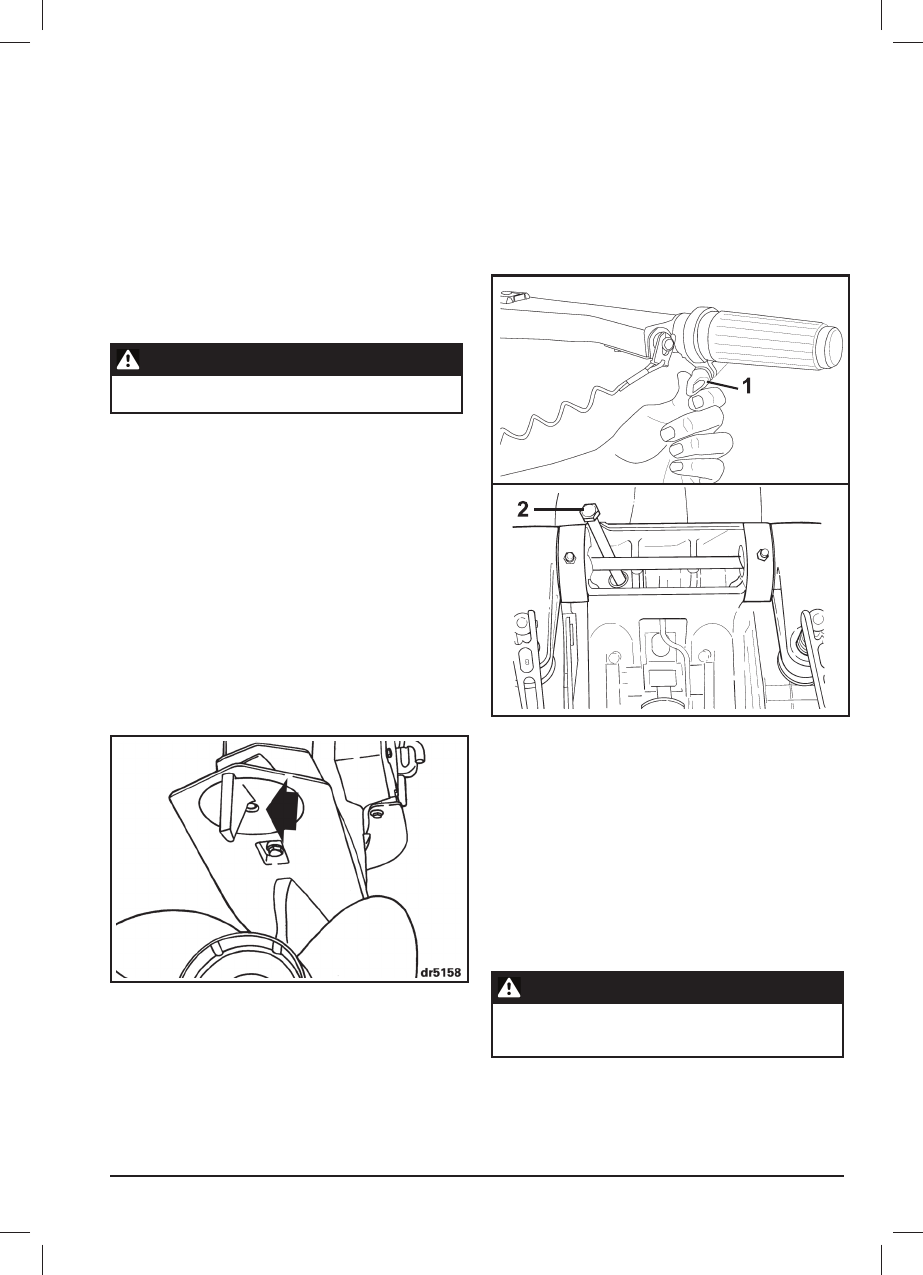 1

2

dr5158