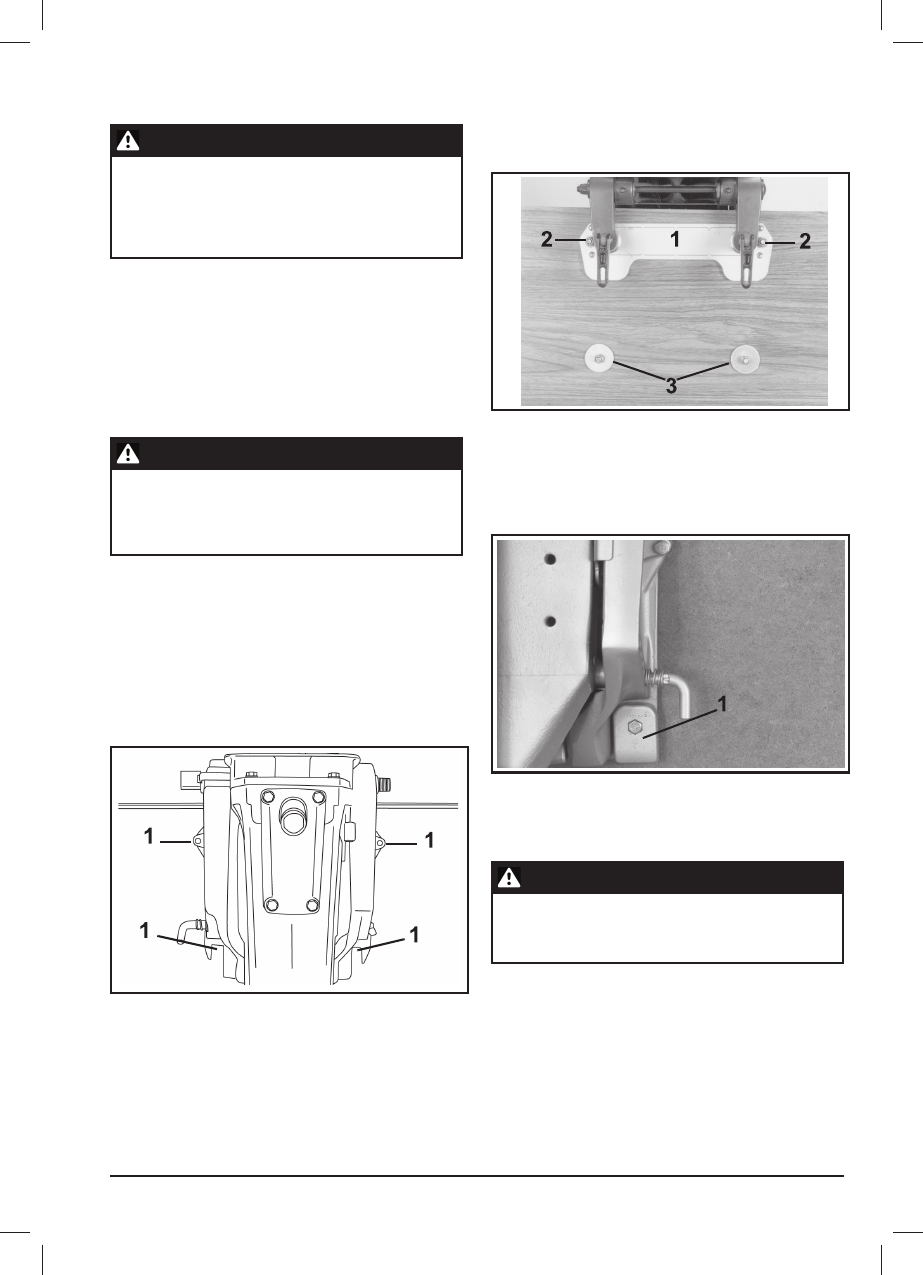 2
1
2
3

1

1
1
1
1