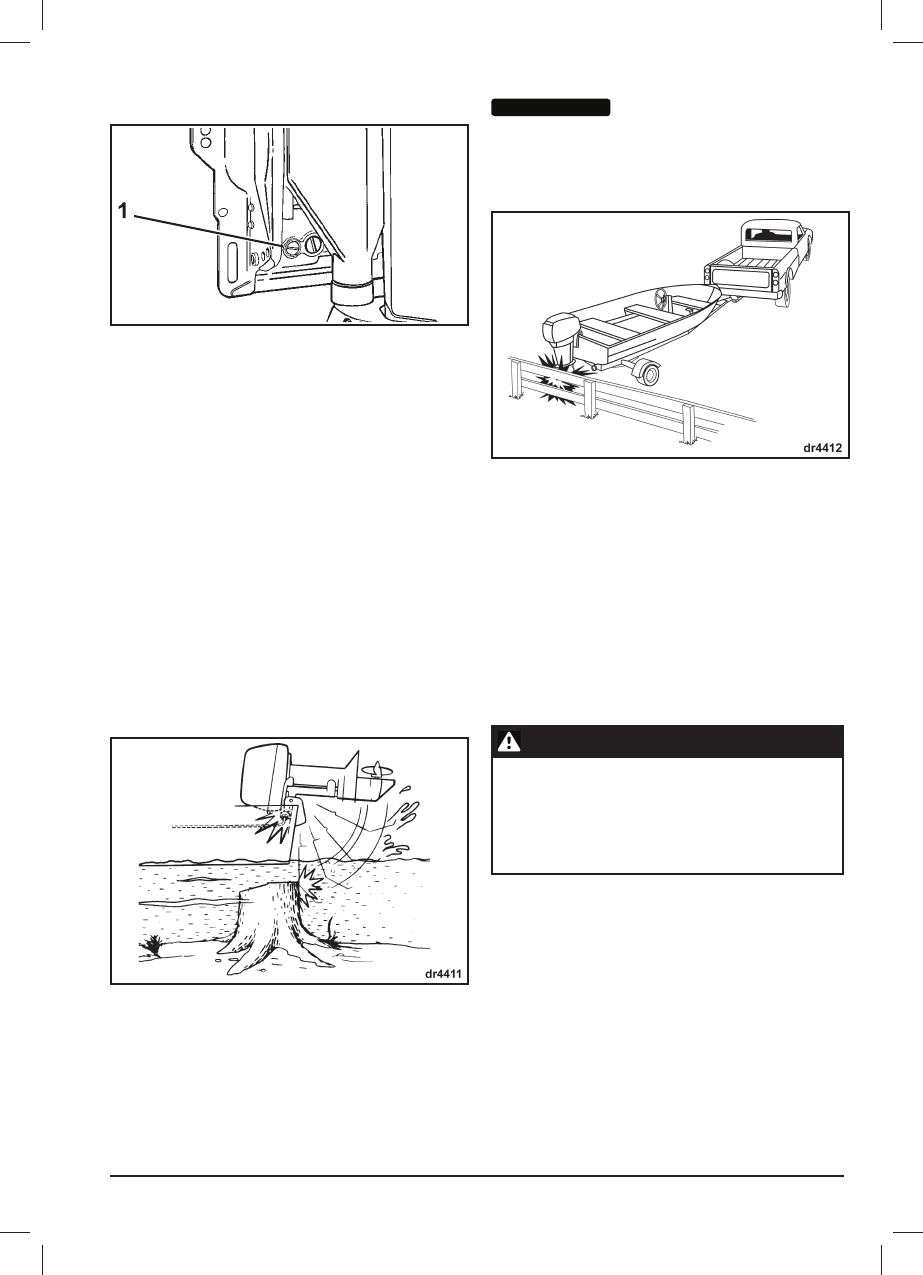 1

dr4411

dr4412