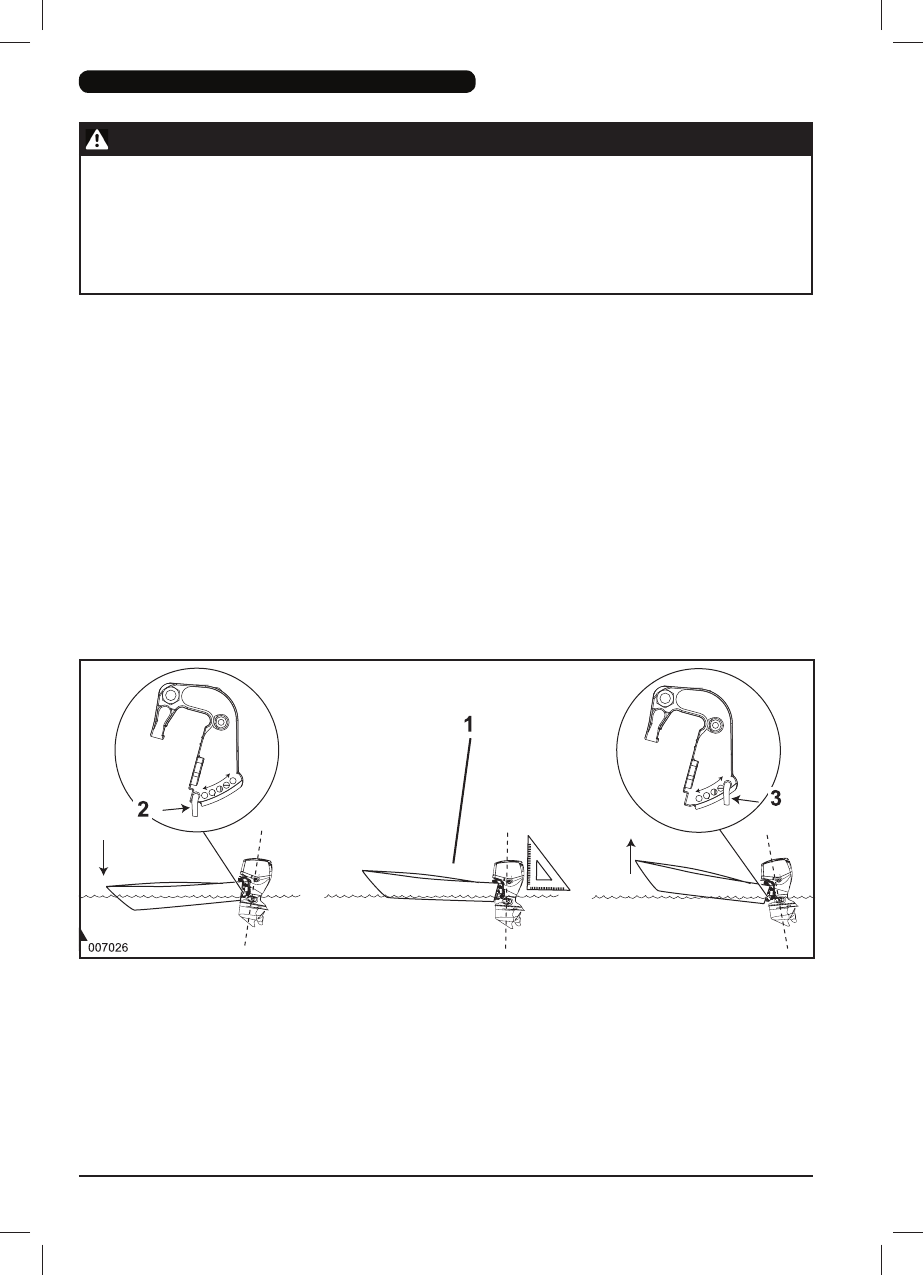 1

2

3

007026