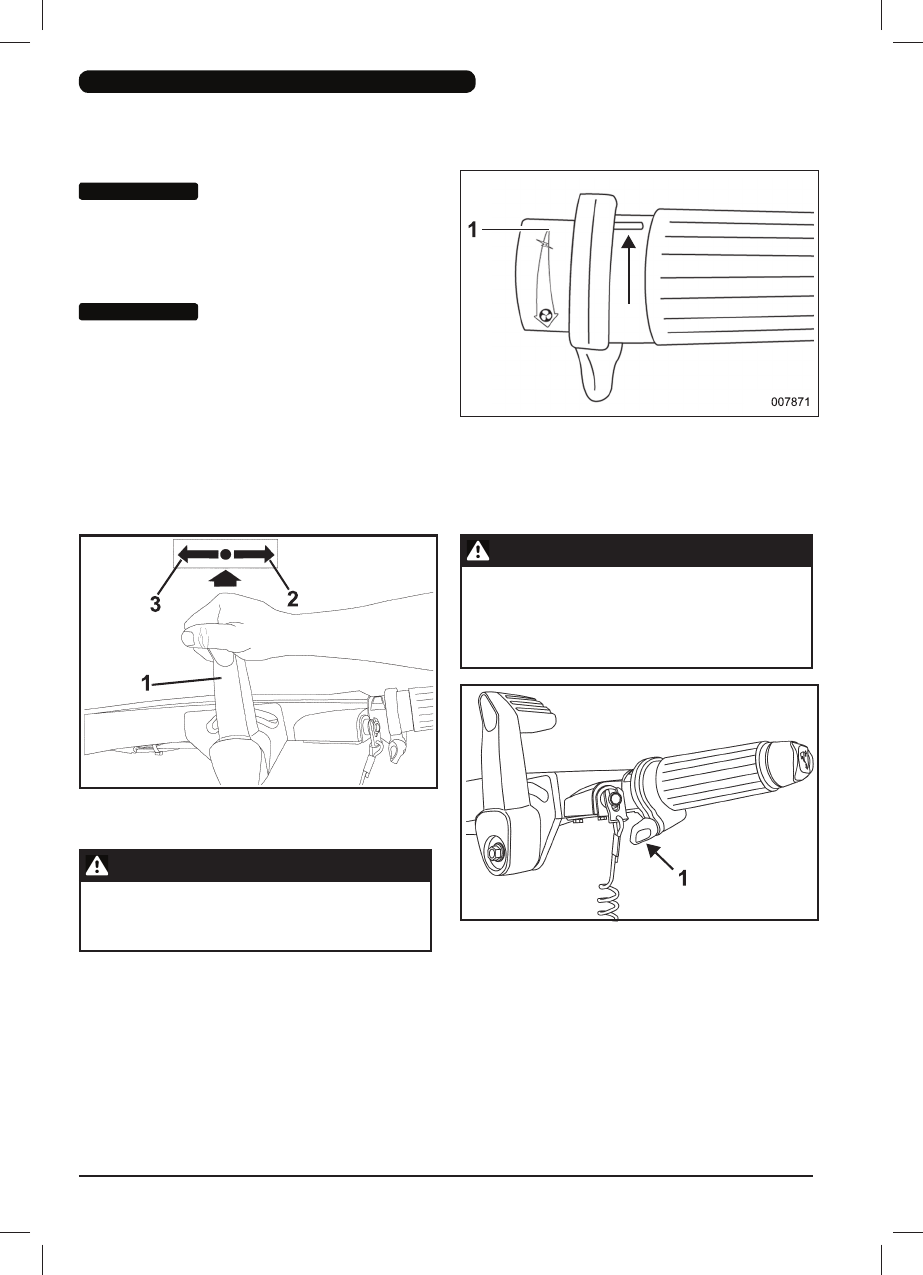 1

007871

3

2

1

1