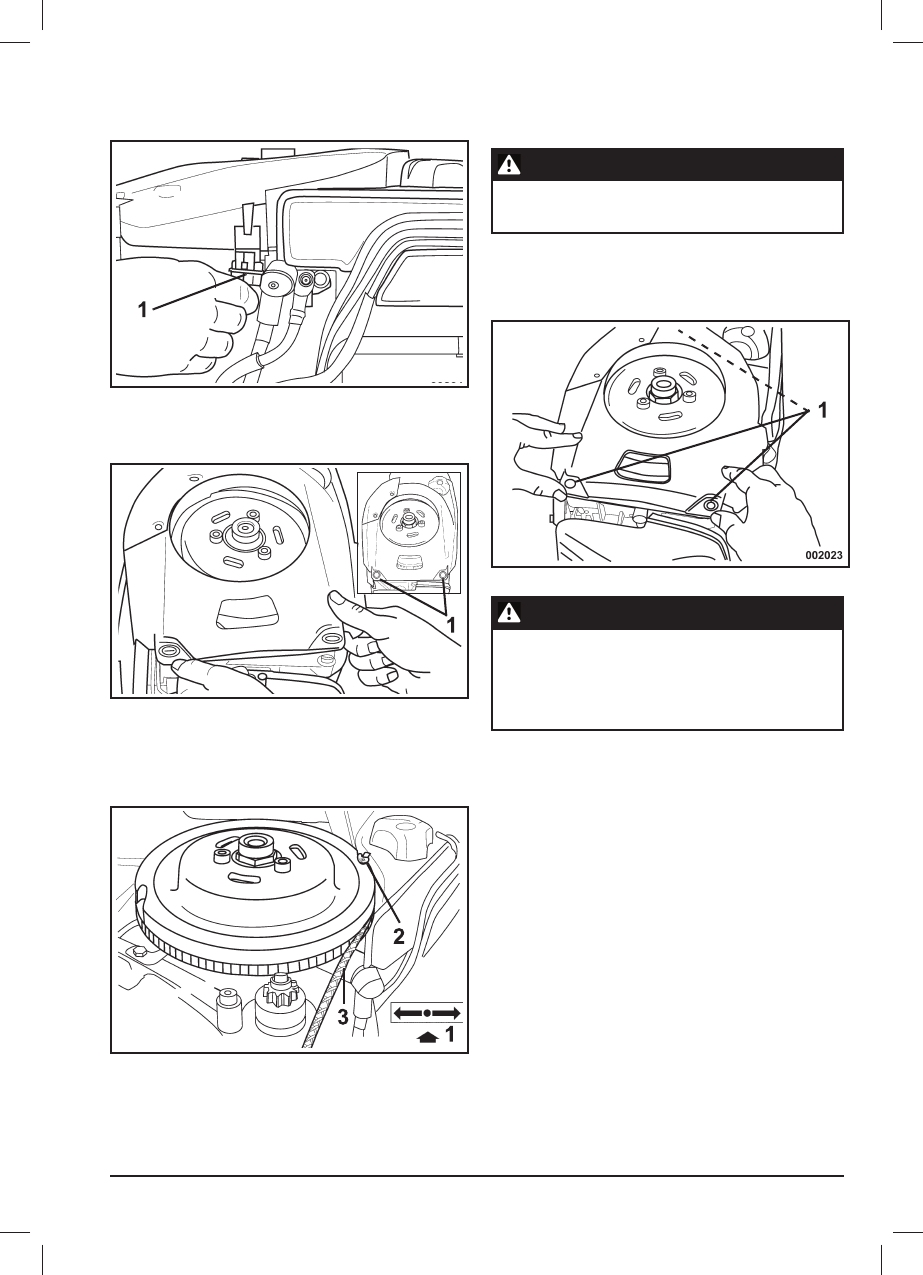 1

1

2

3

1

1

002023