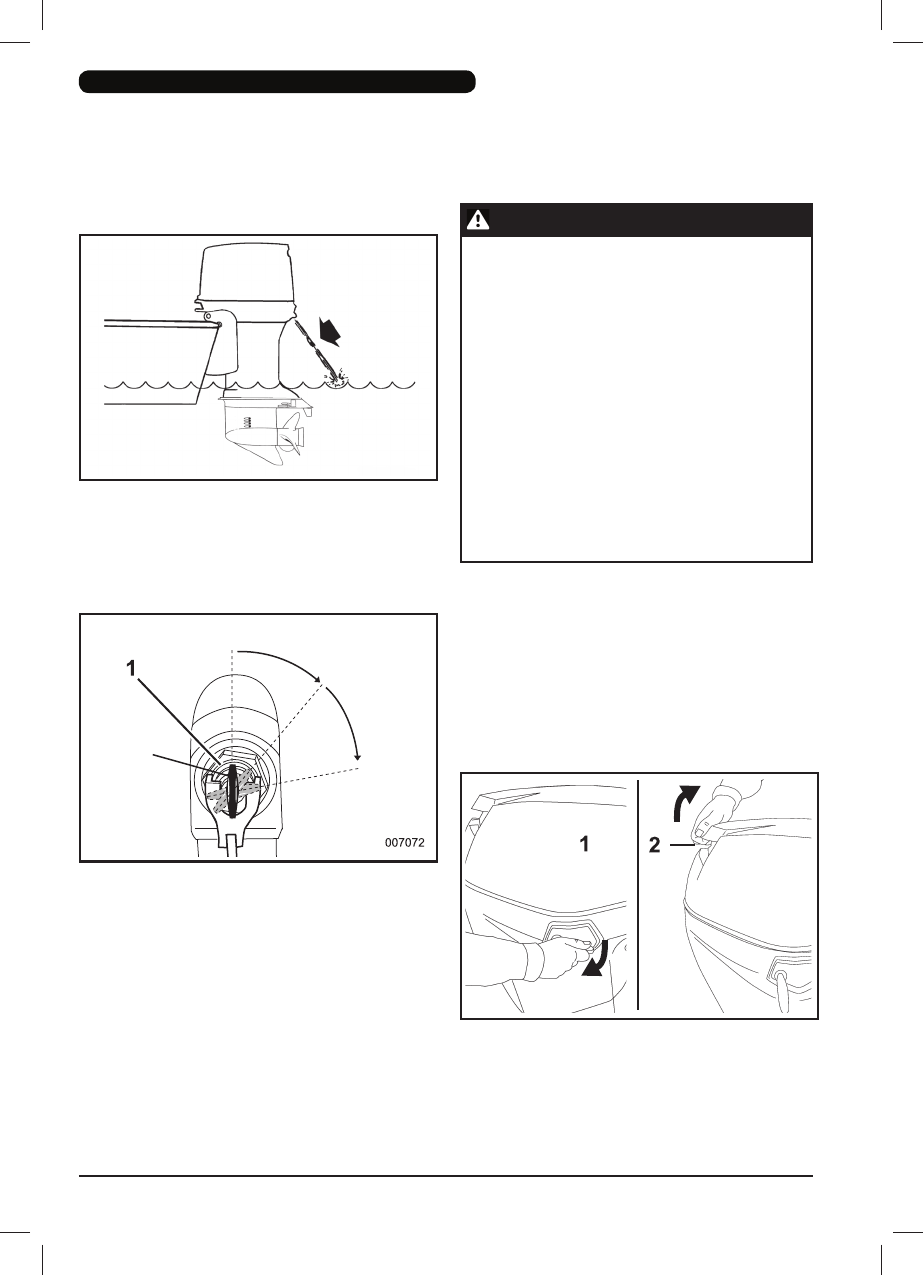 1

007072

1

2