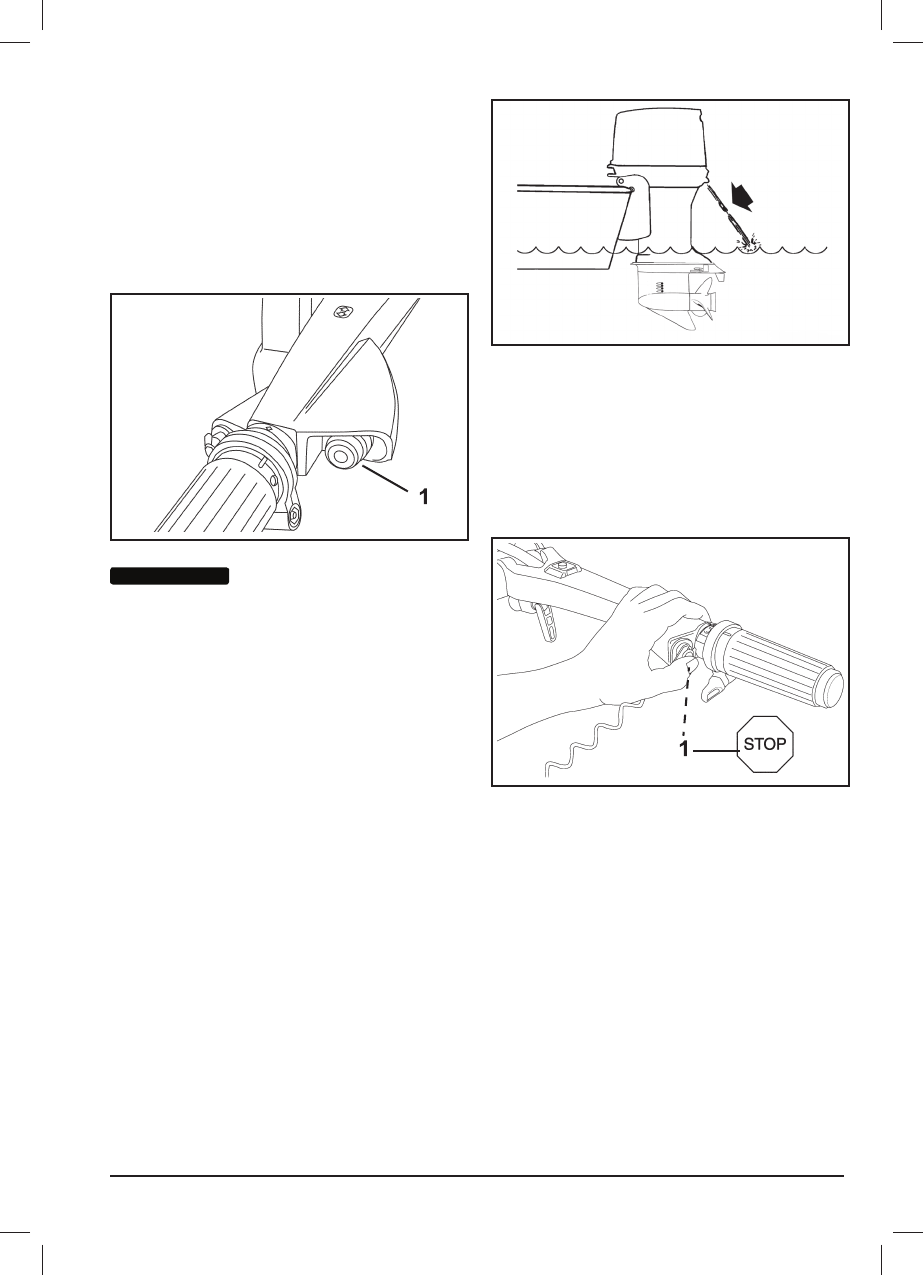 1

1

STOP