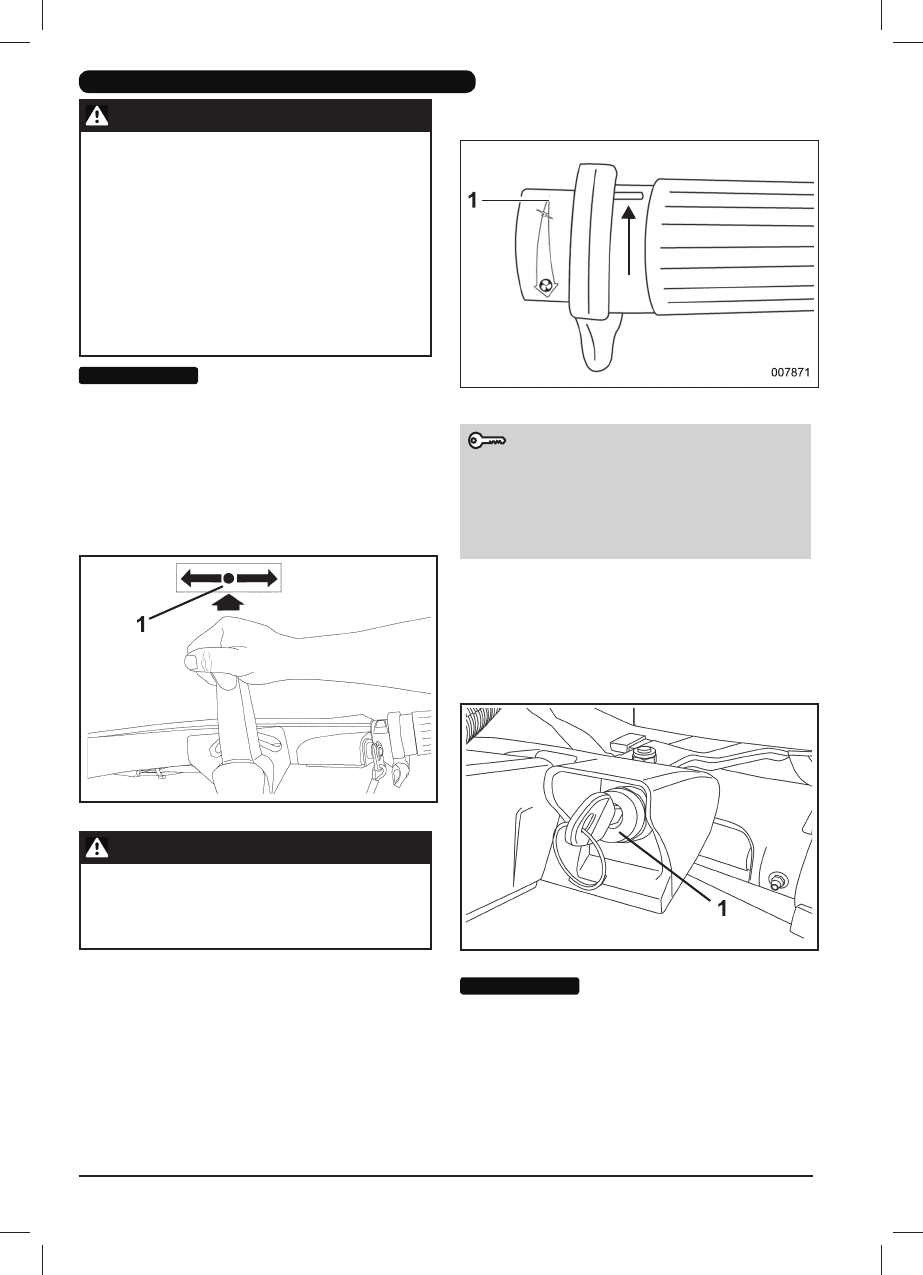 1

007871

1

1