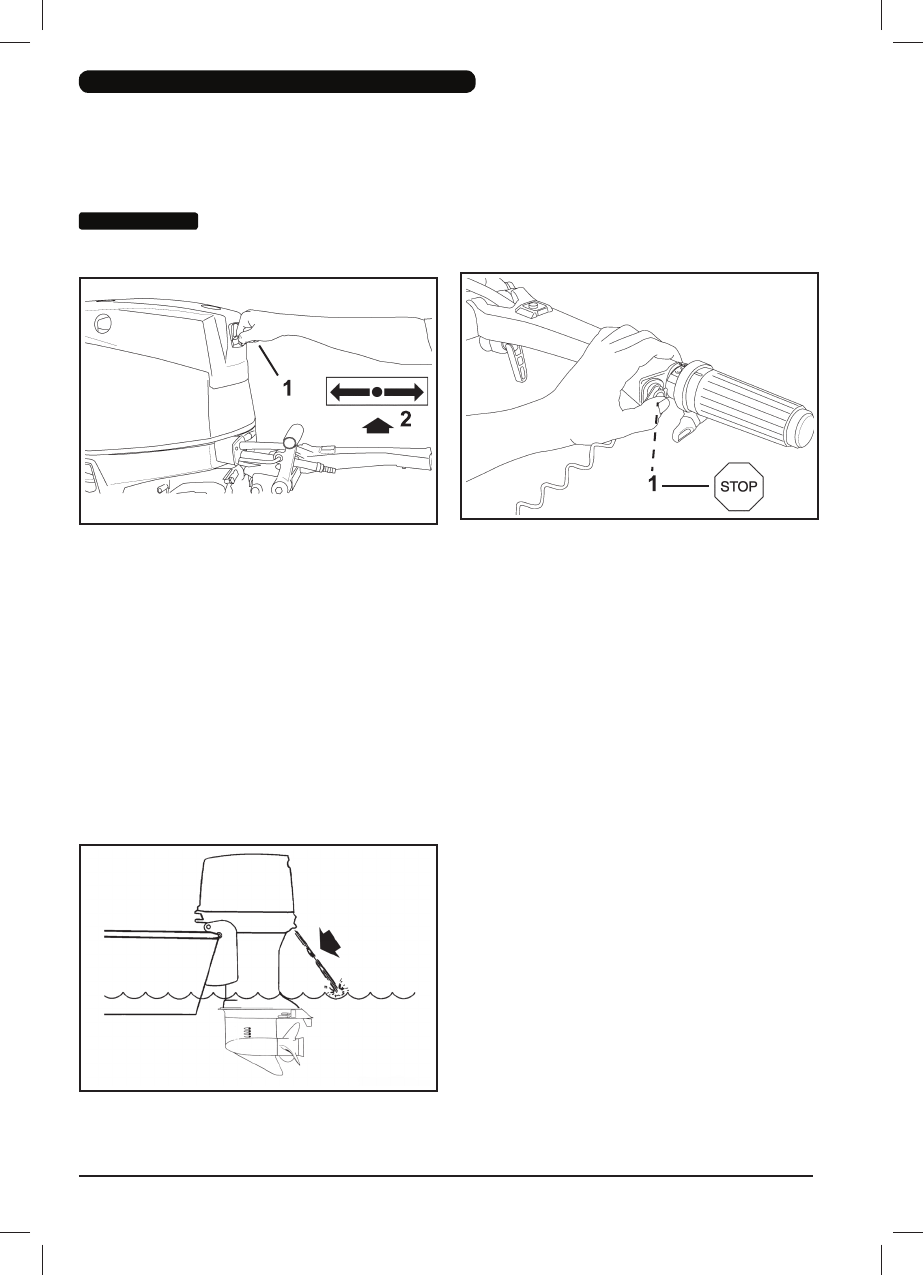 1

2

1

STOP