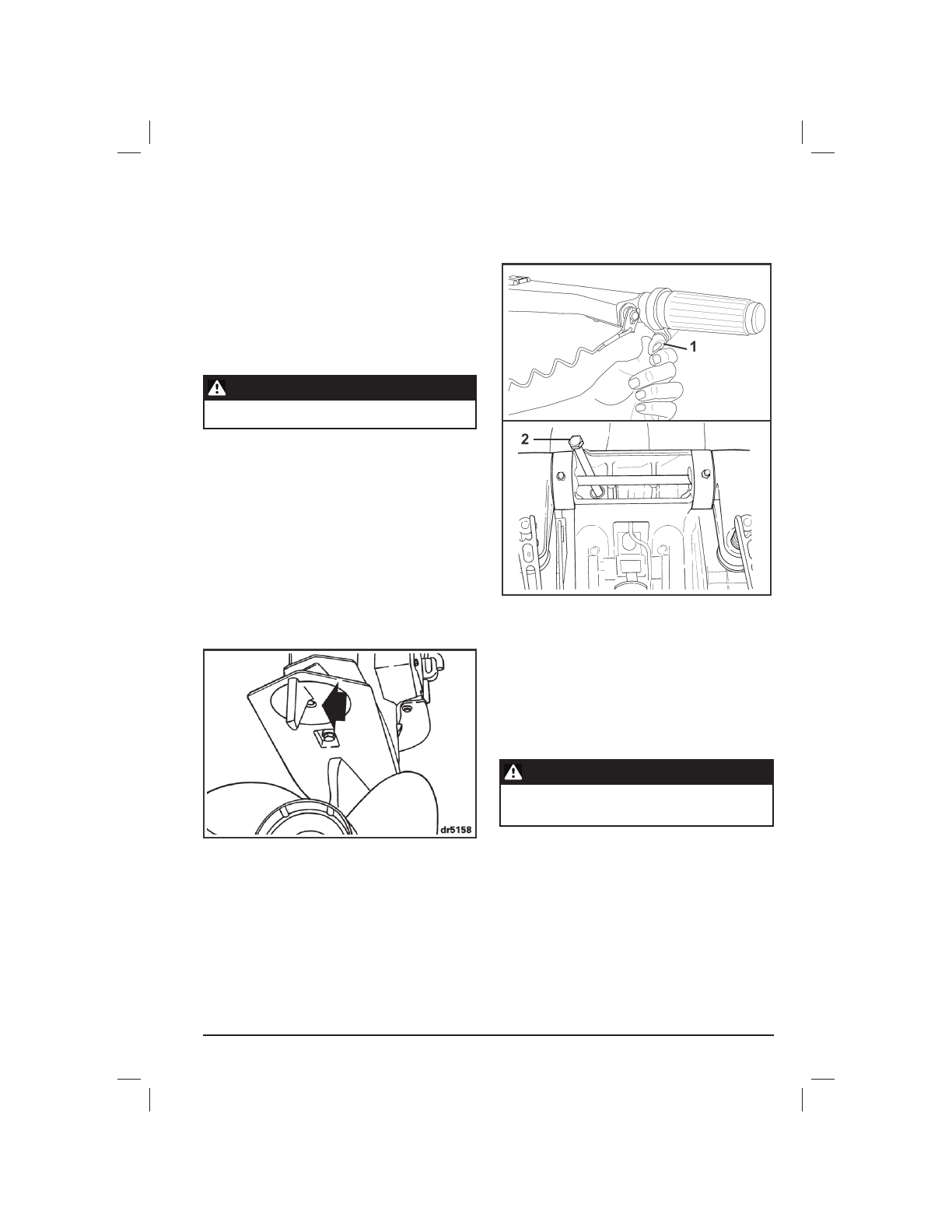 1

2

dr5158