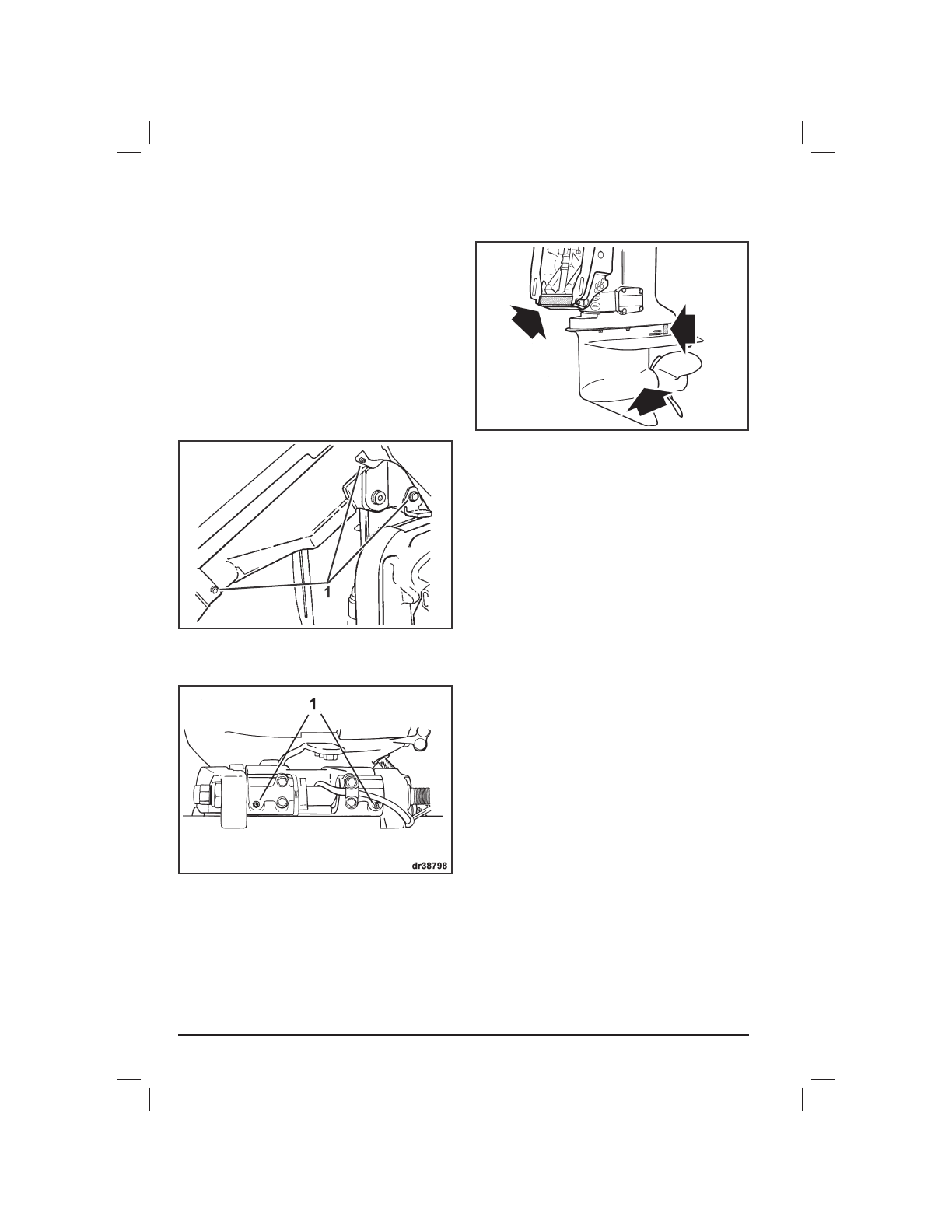 1

1

dr38798