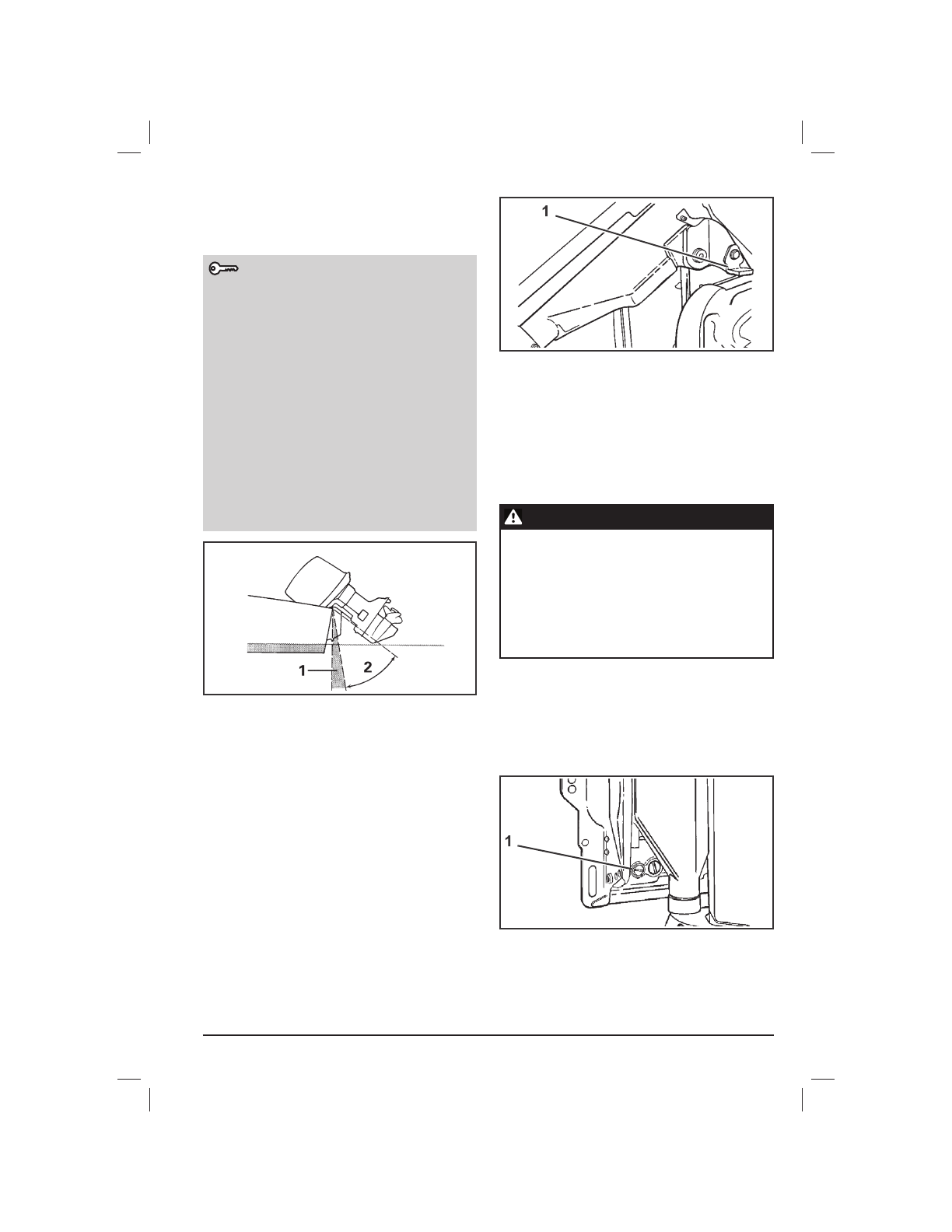 1

1

2

1