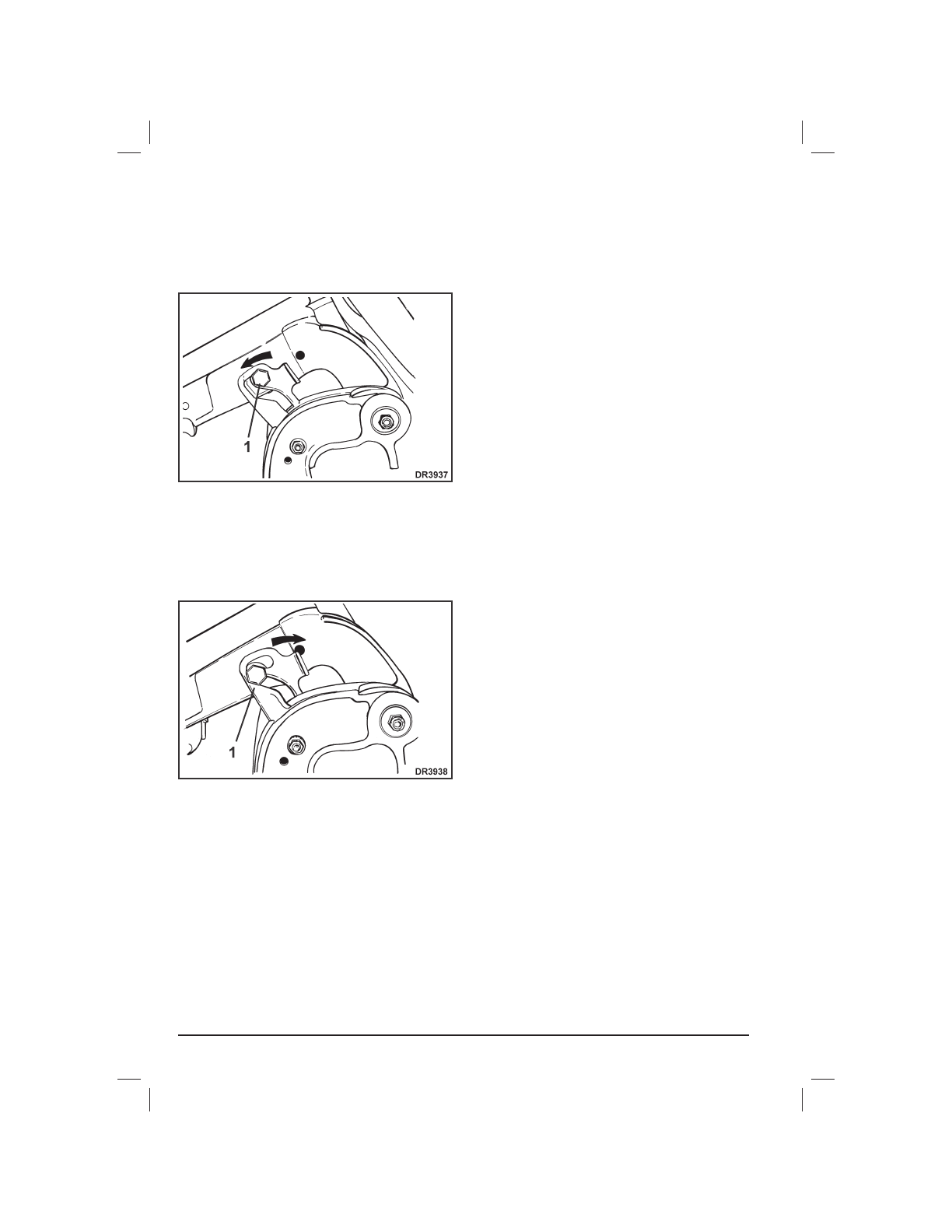 1

DR3937

1

DR3938