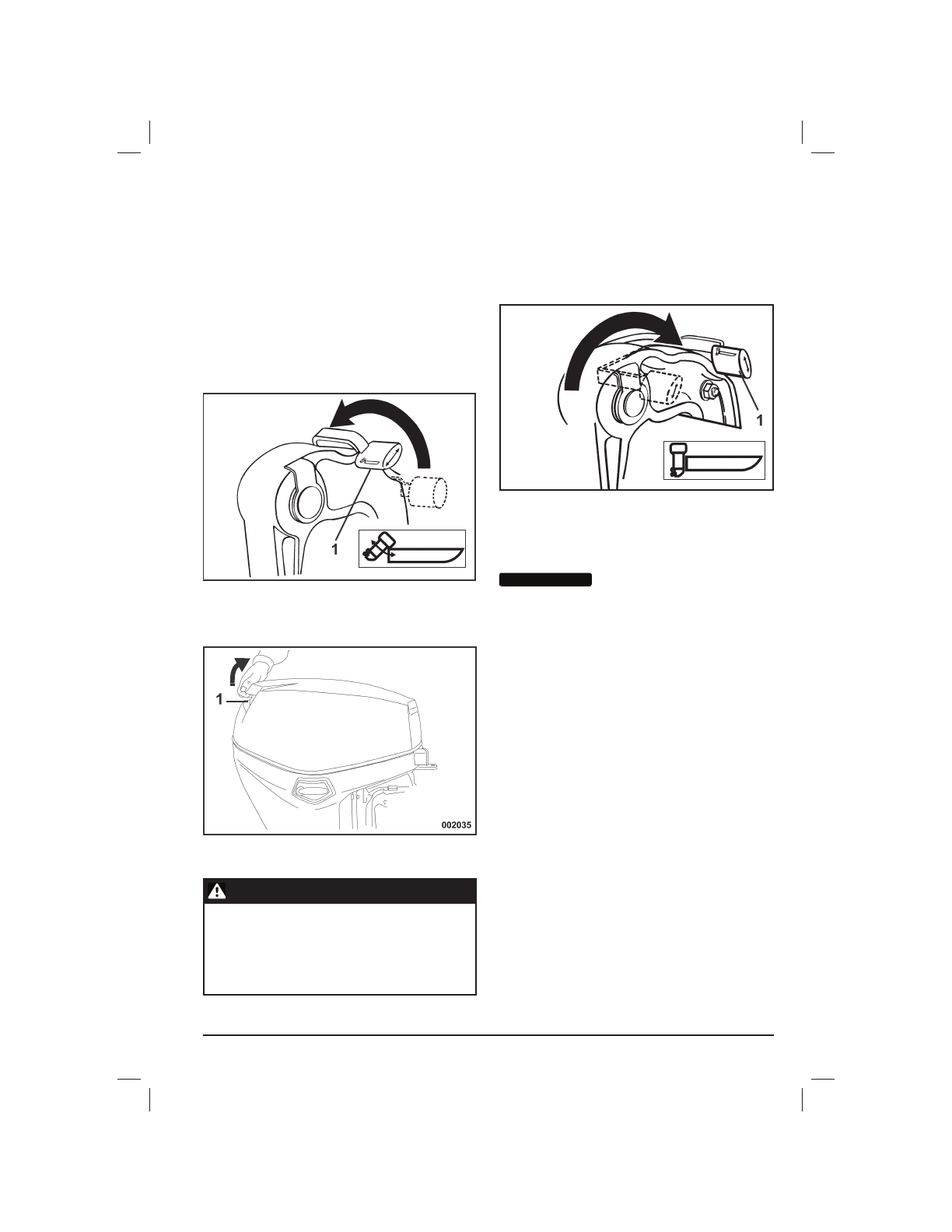 1

1

002035

1