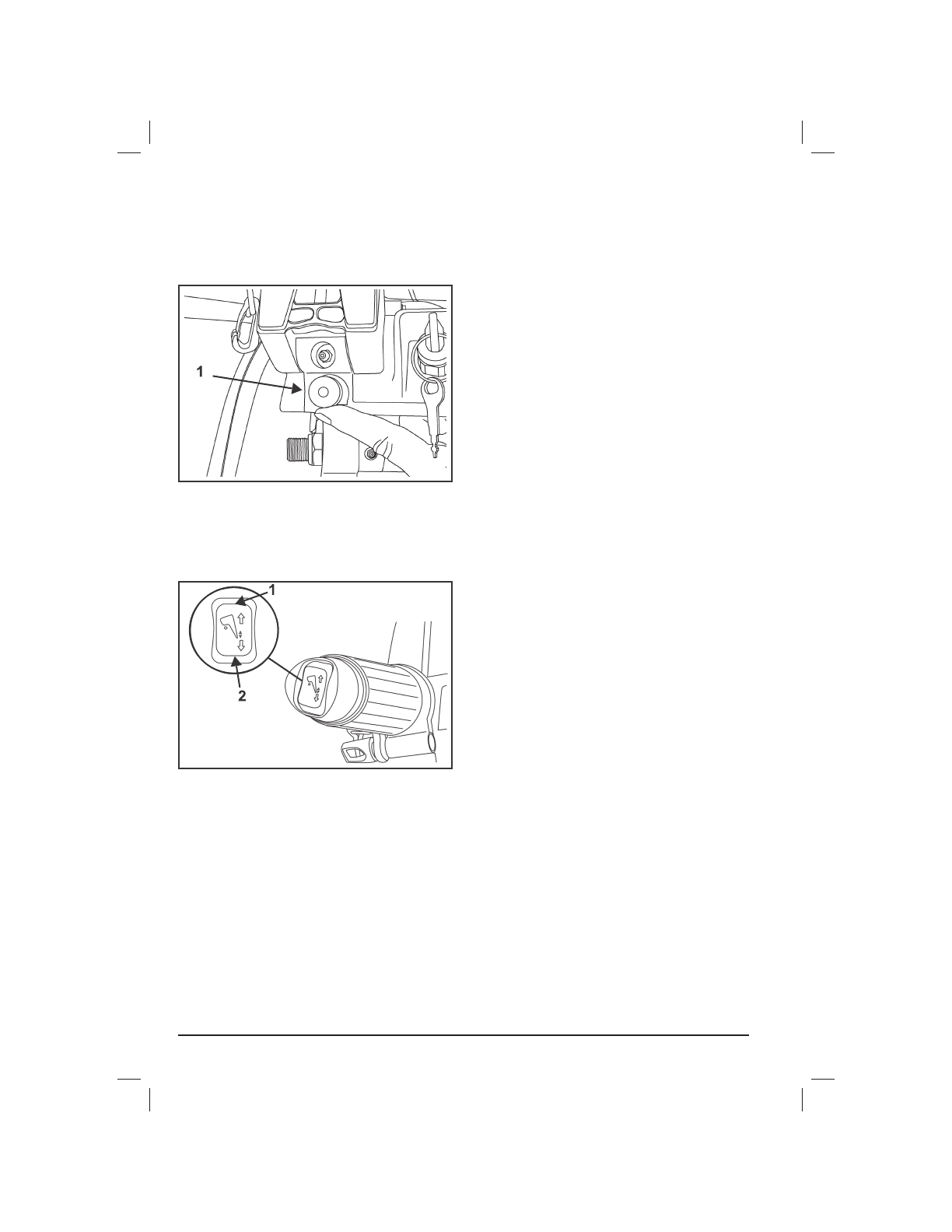 1

1

2