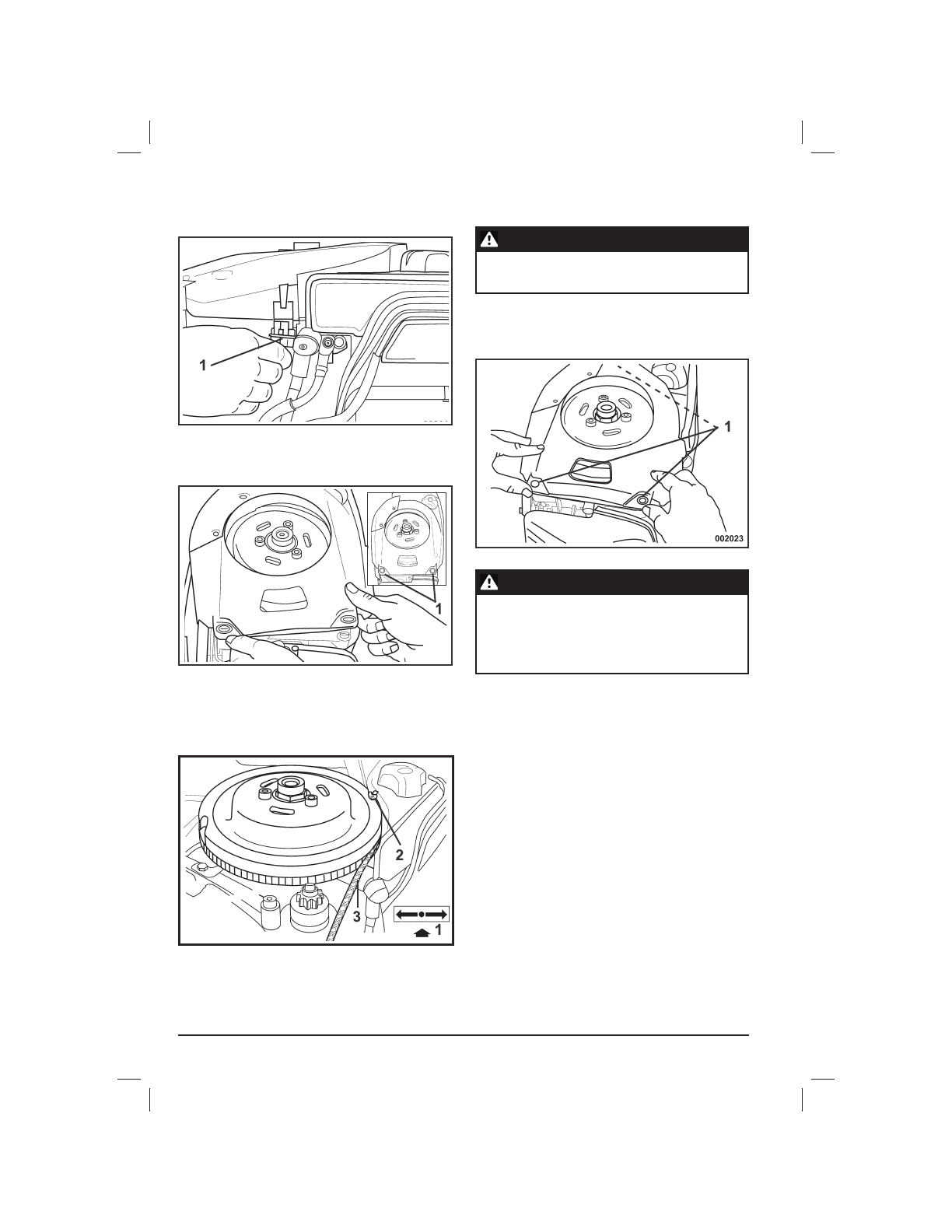 1

1

2

3

1

1

002023