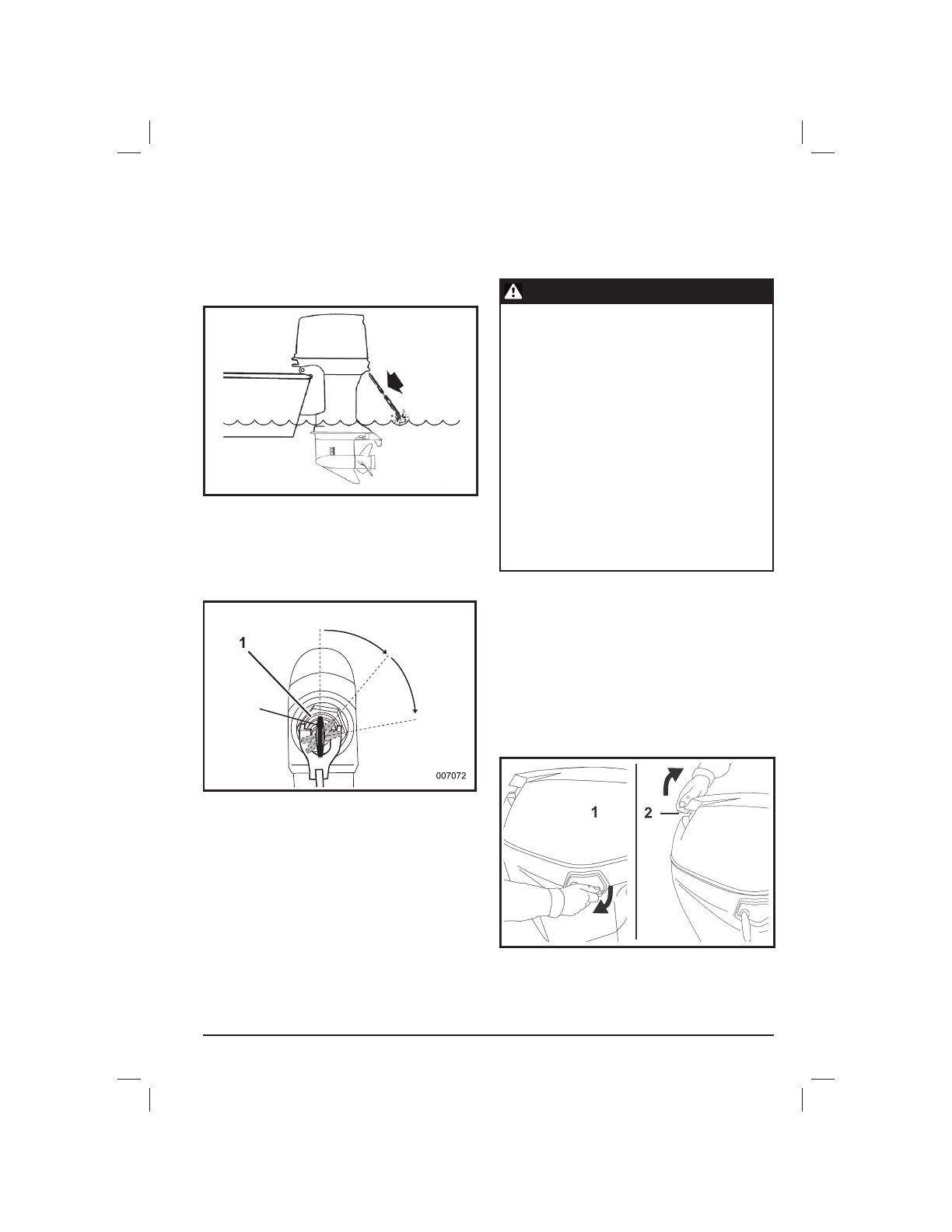 1

007072

1

2