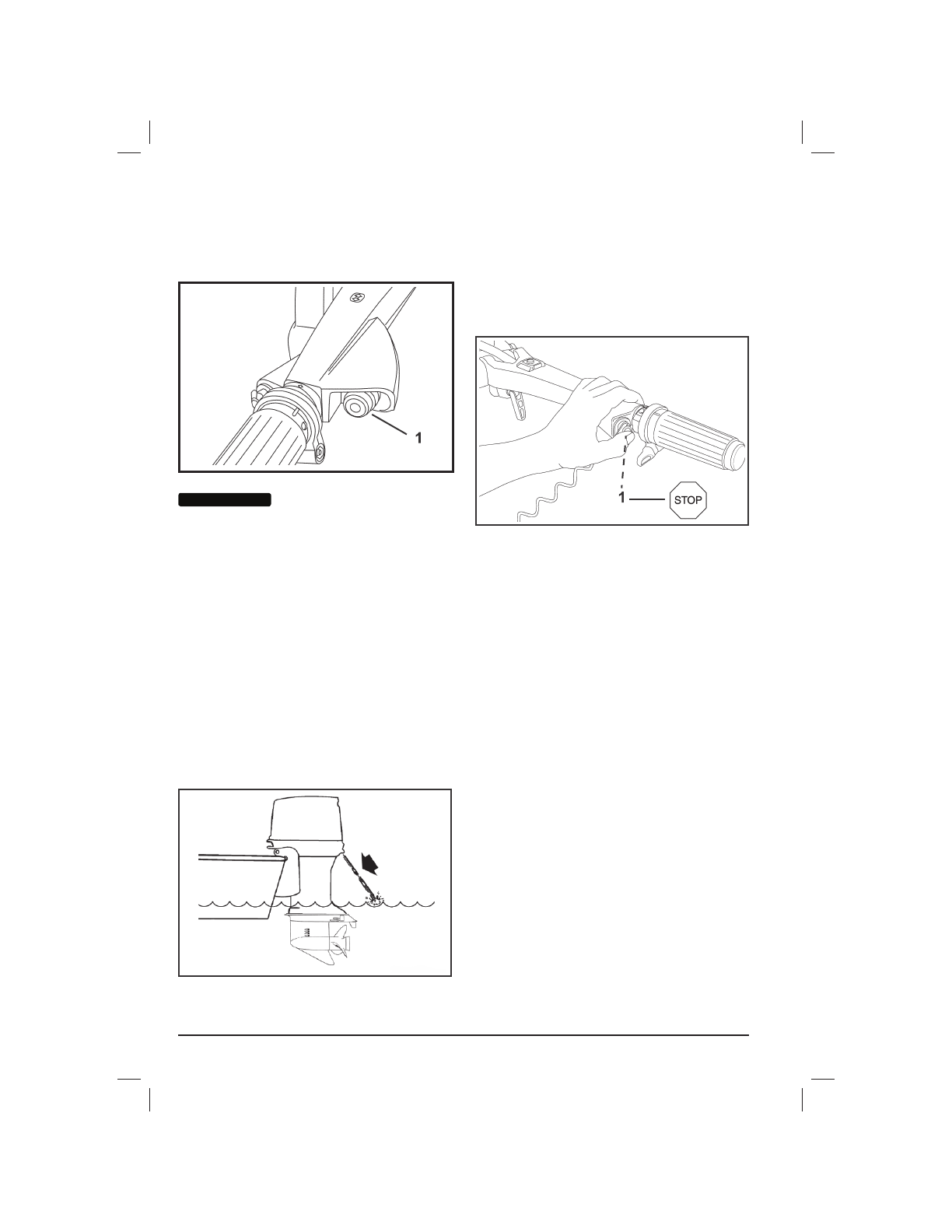 1

1 STOP