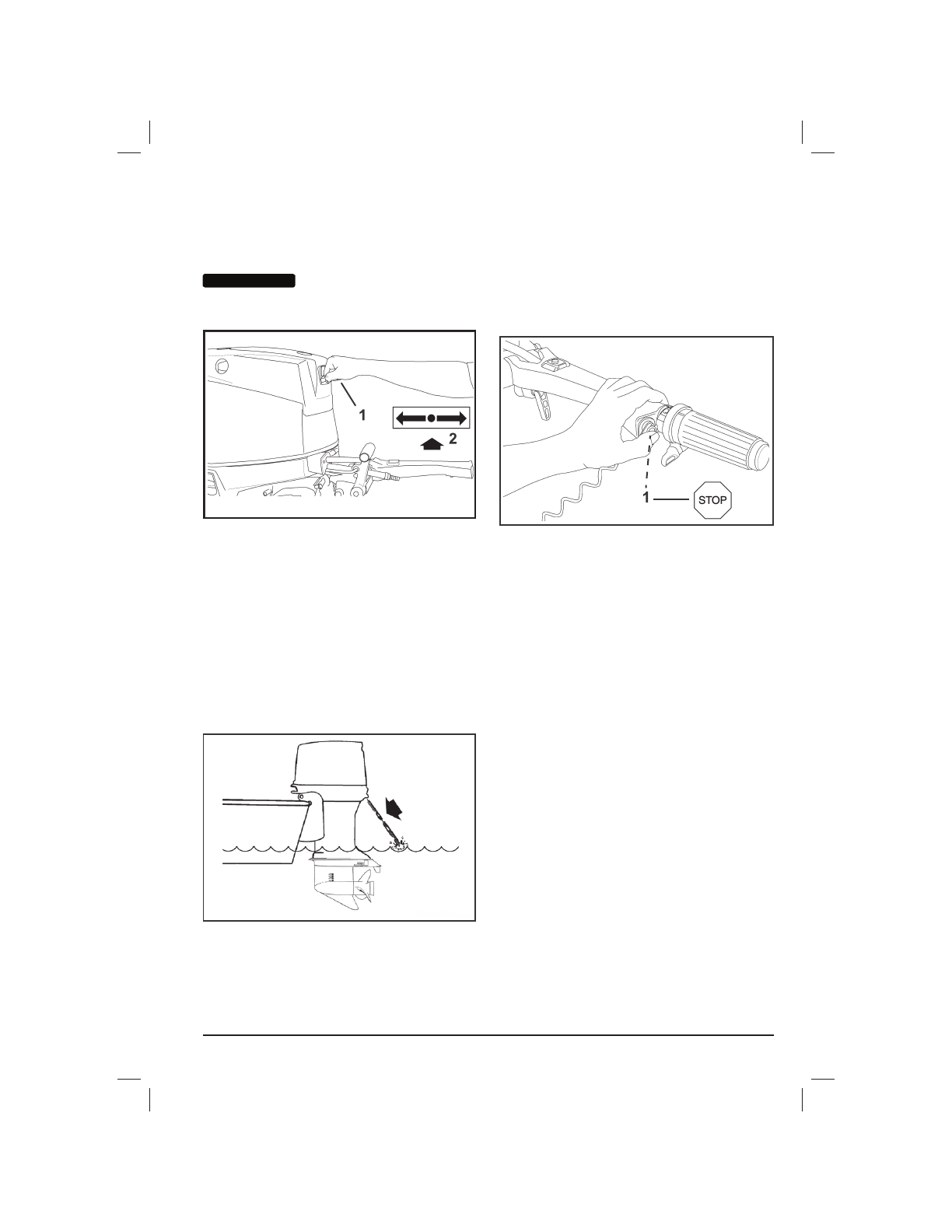 1

2

1

STOP