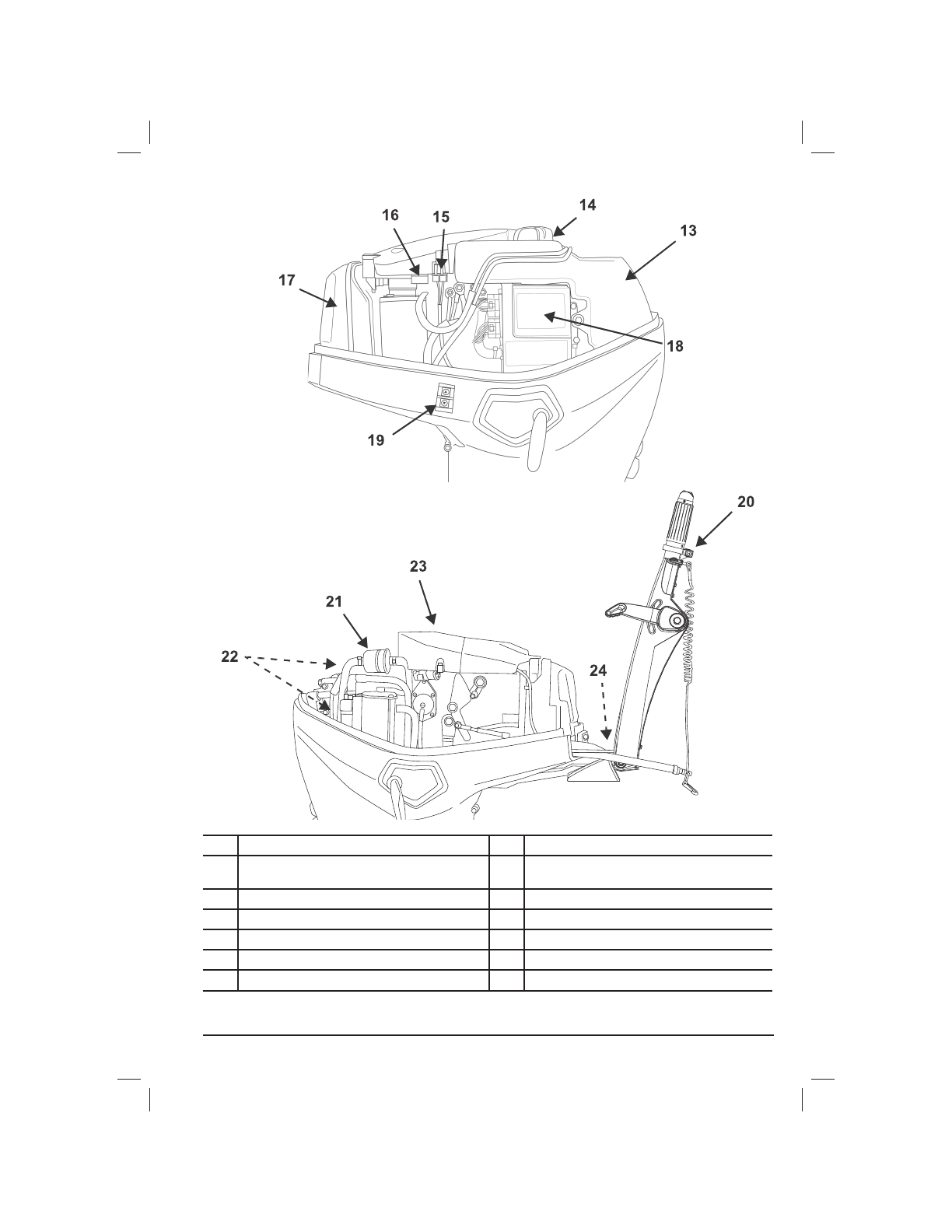 16
15
14
13
17
18
19
20
23
21
22
24