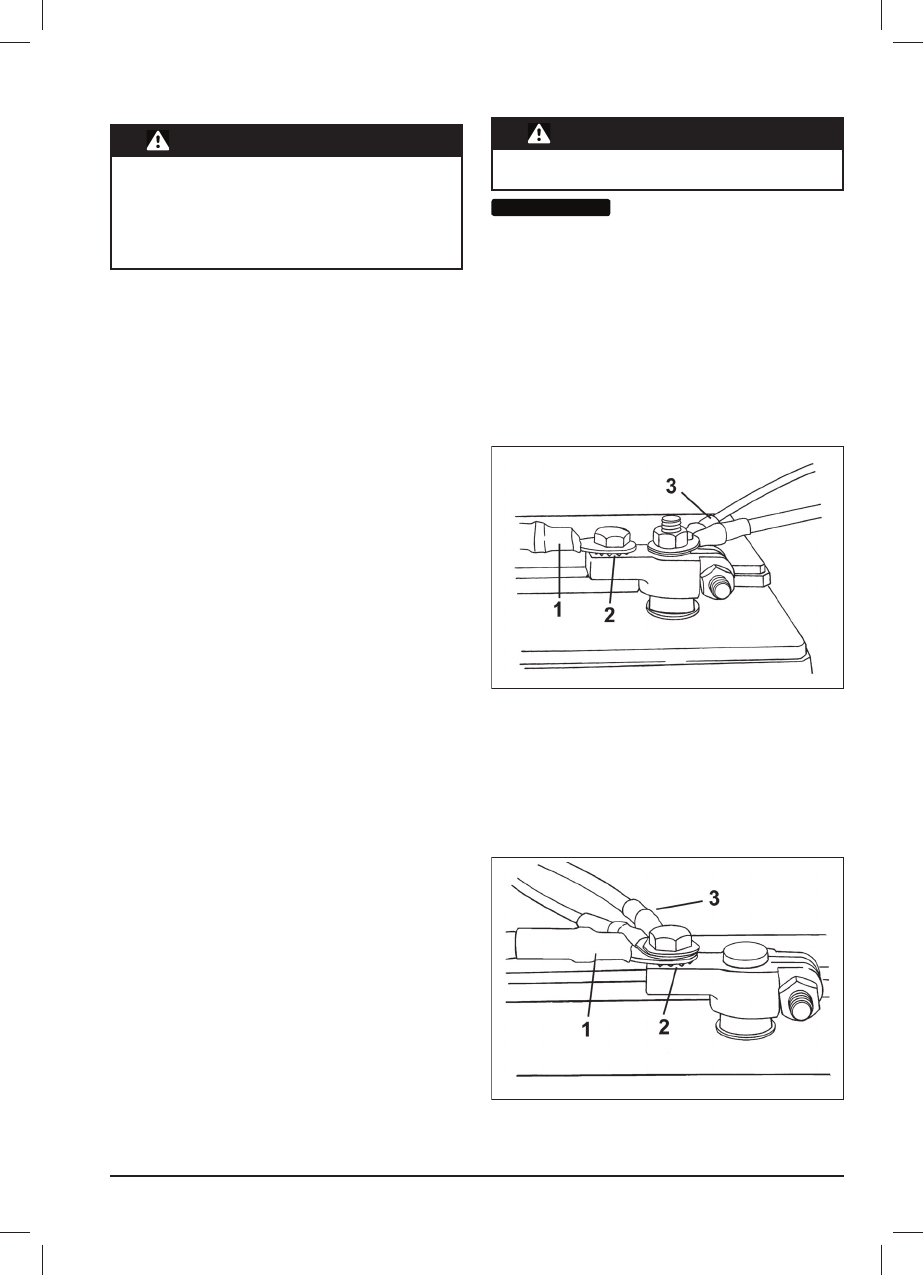 3

1

2

3

1

2