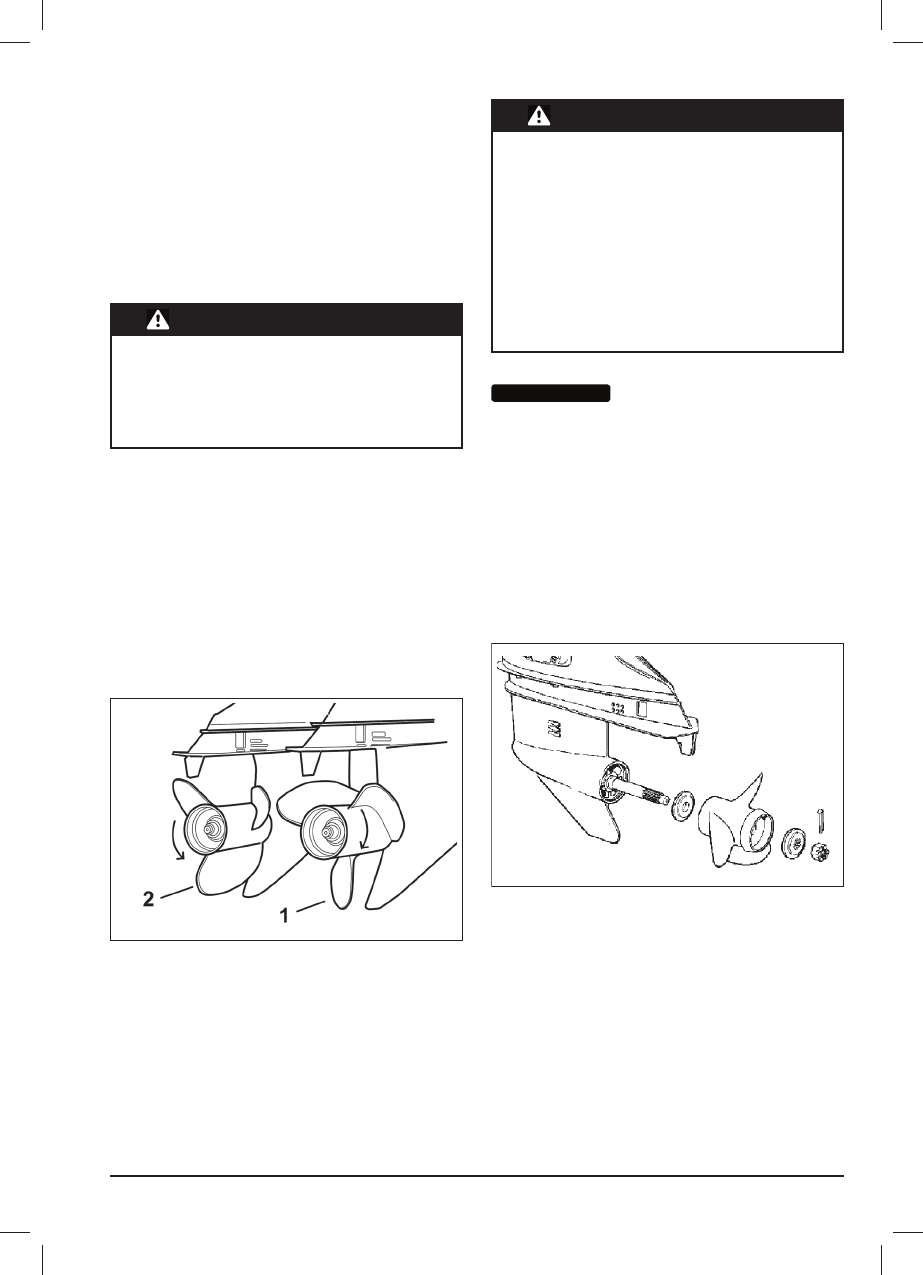 2

1