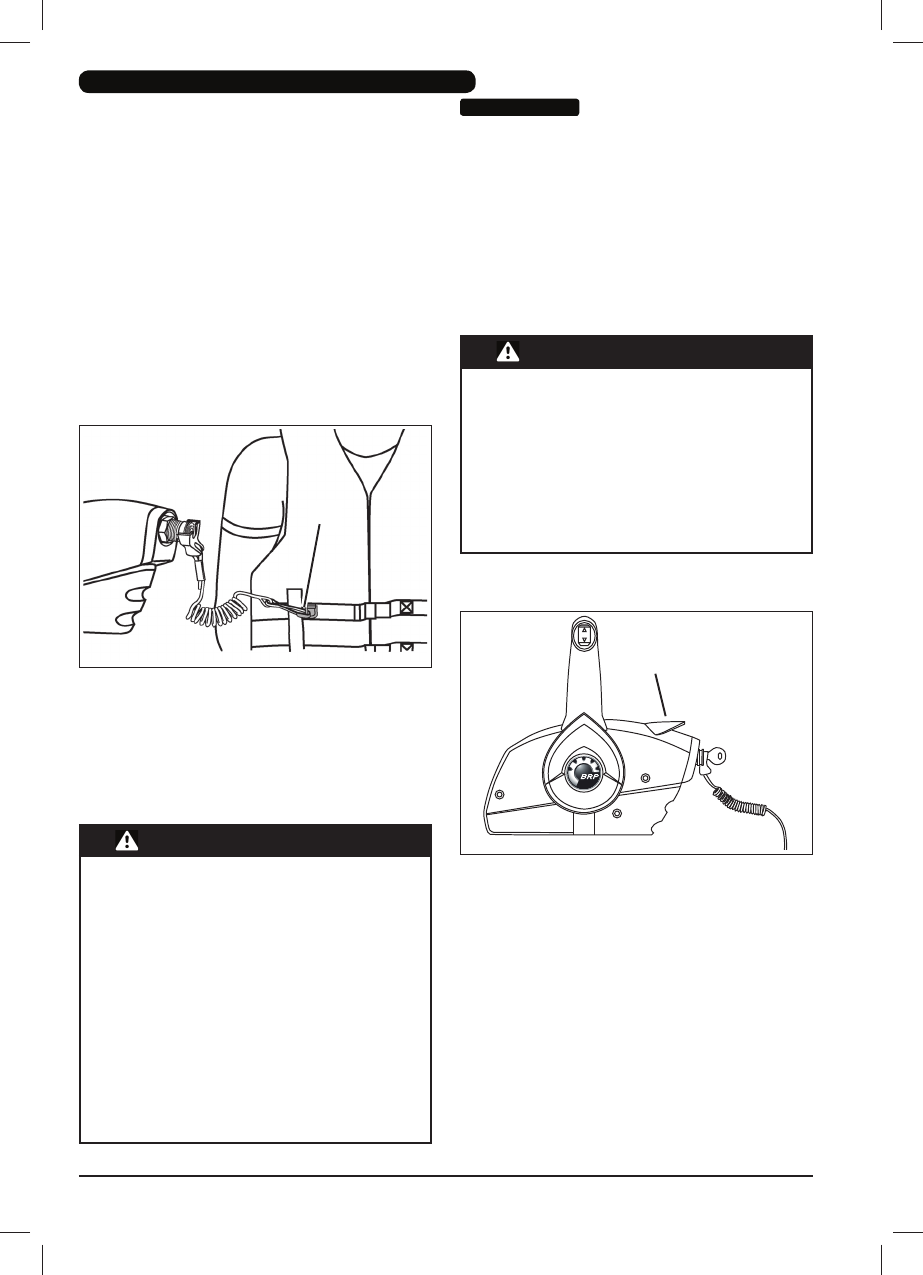 BRP