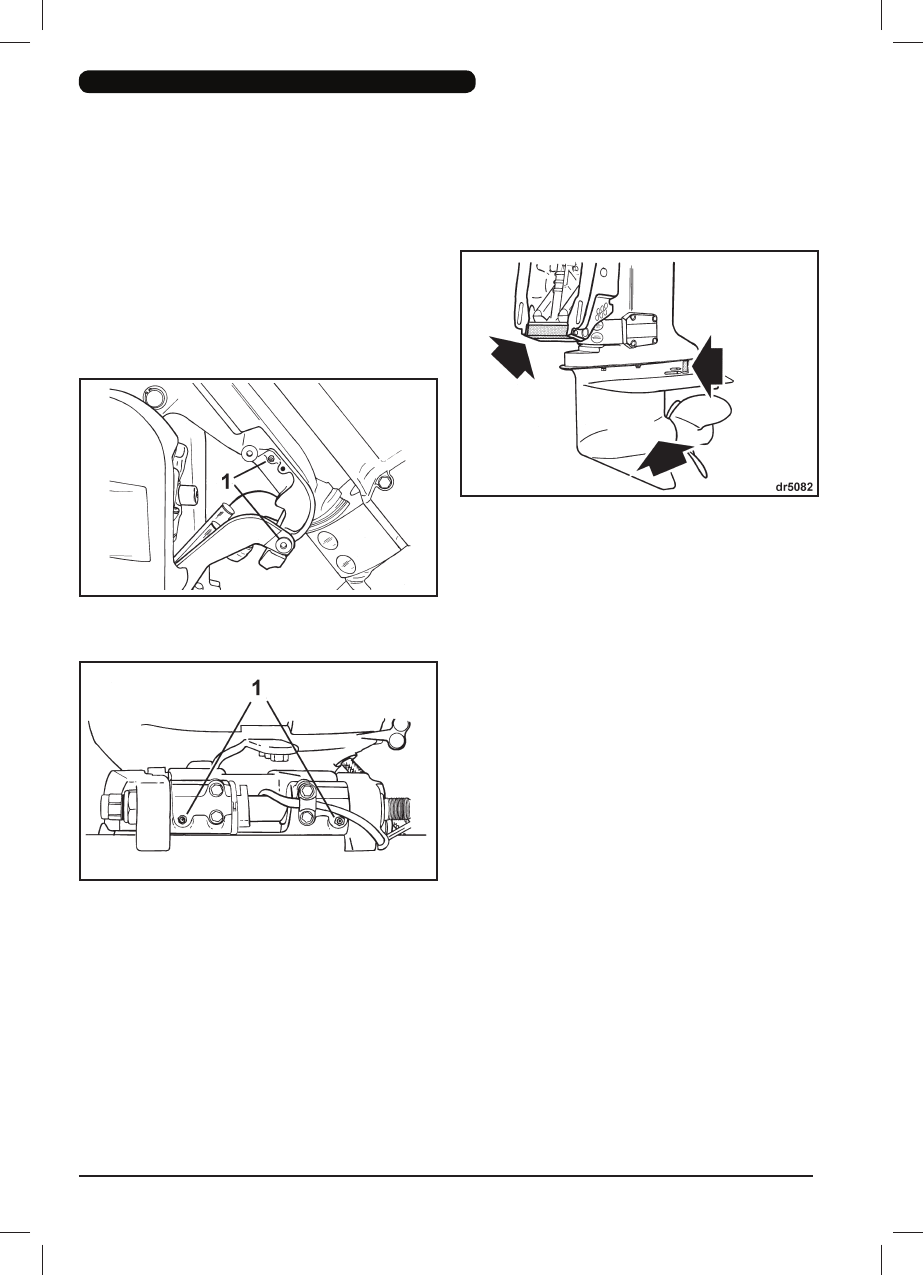 1

1

dr5082