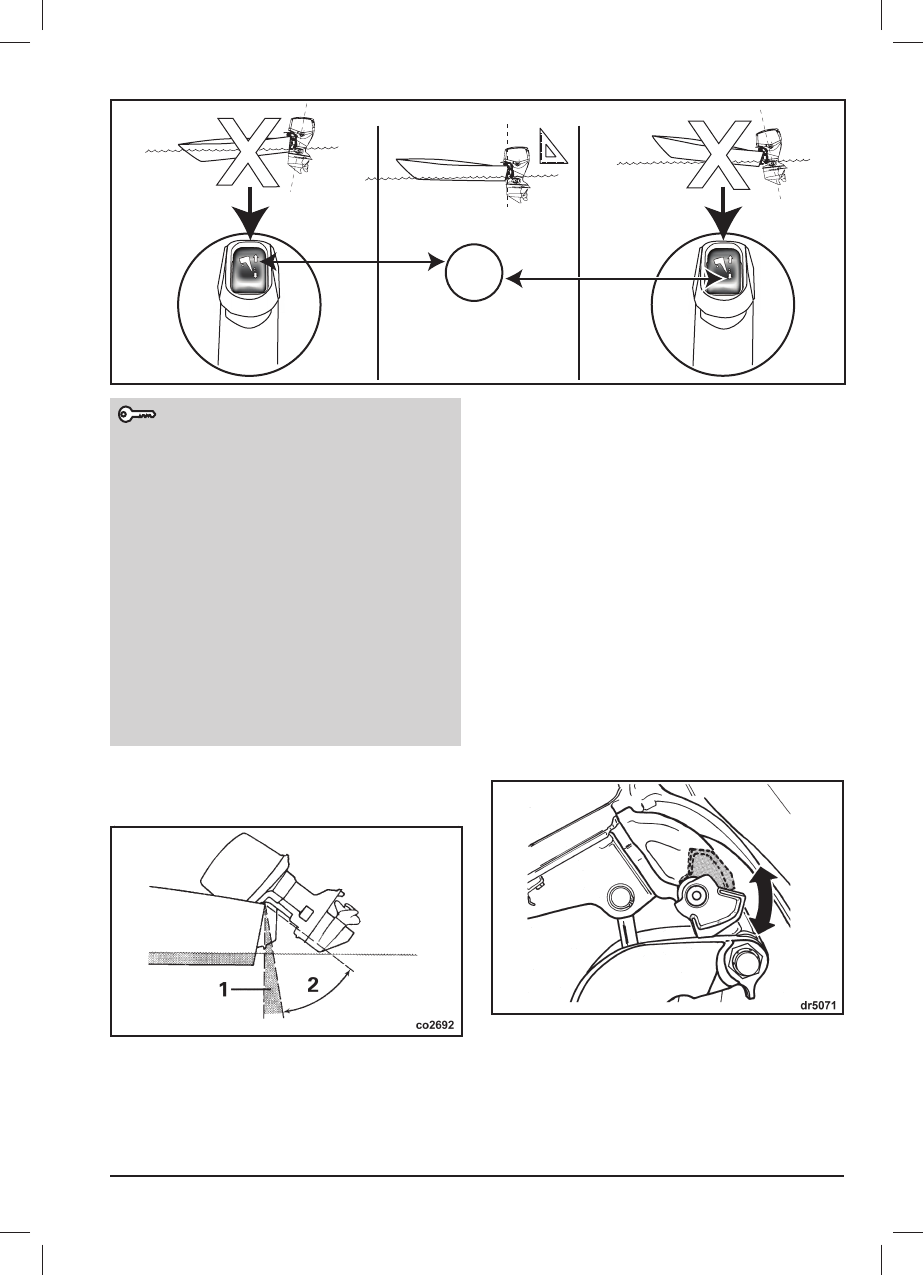 1
2
co2692

dr5071