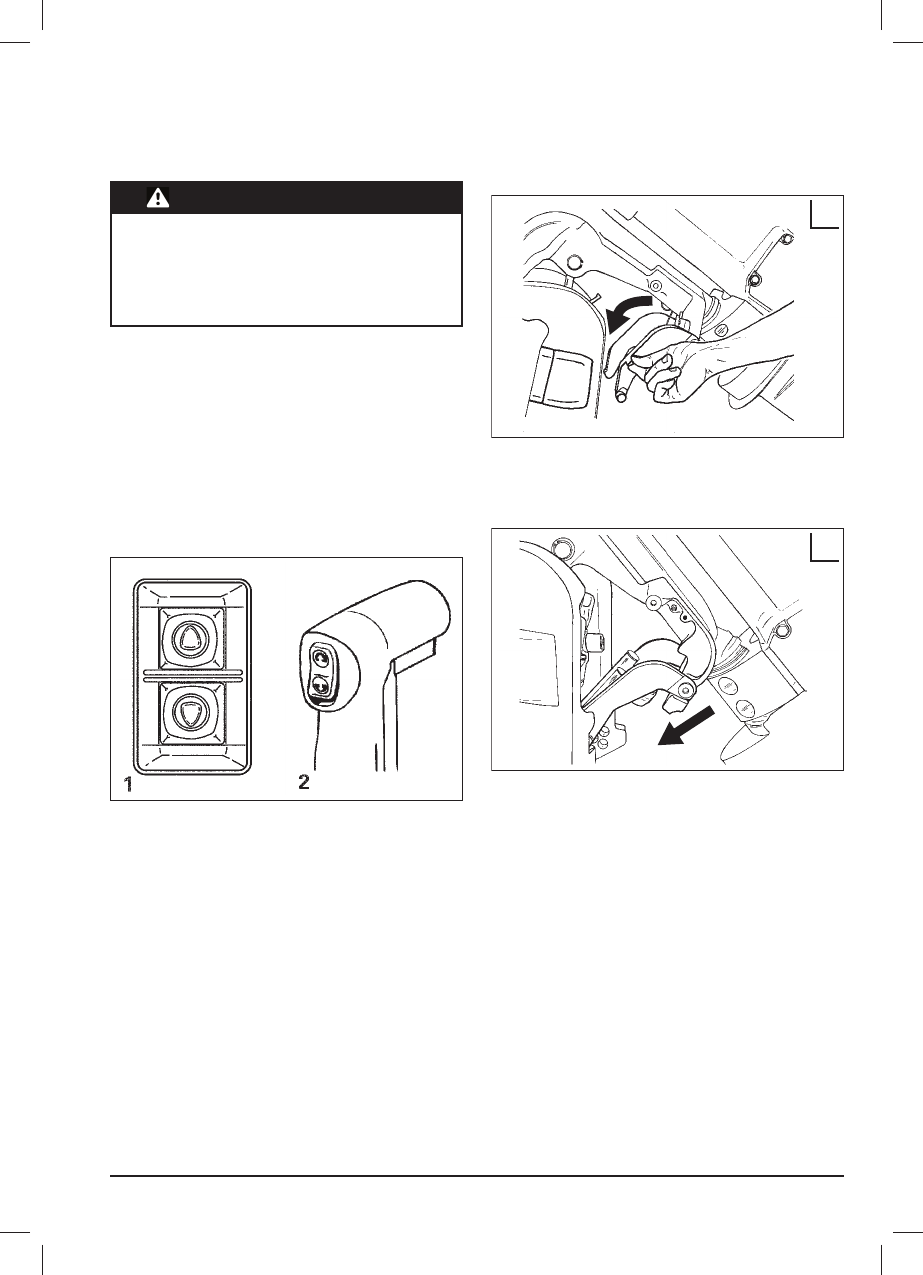 1

2