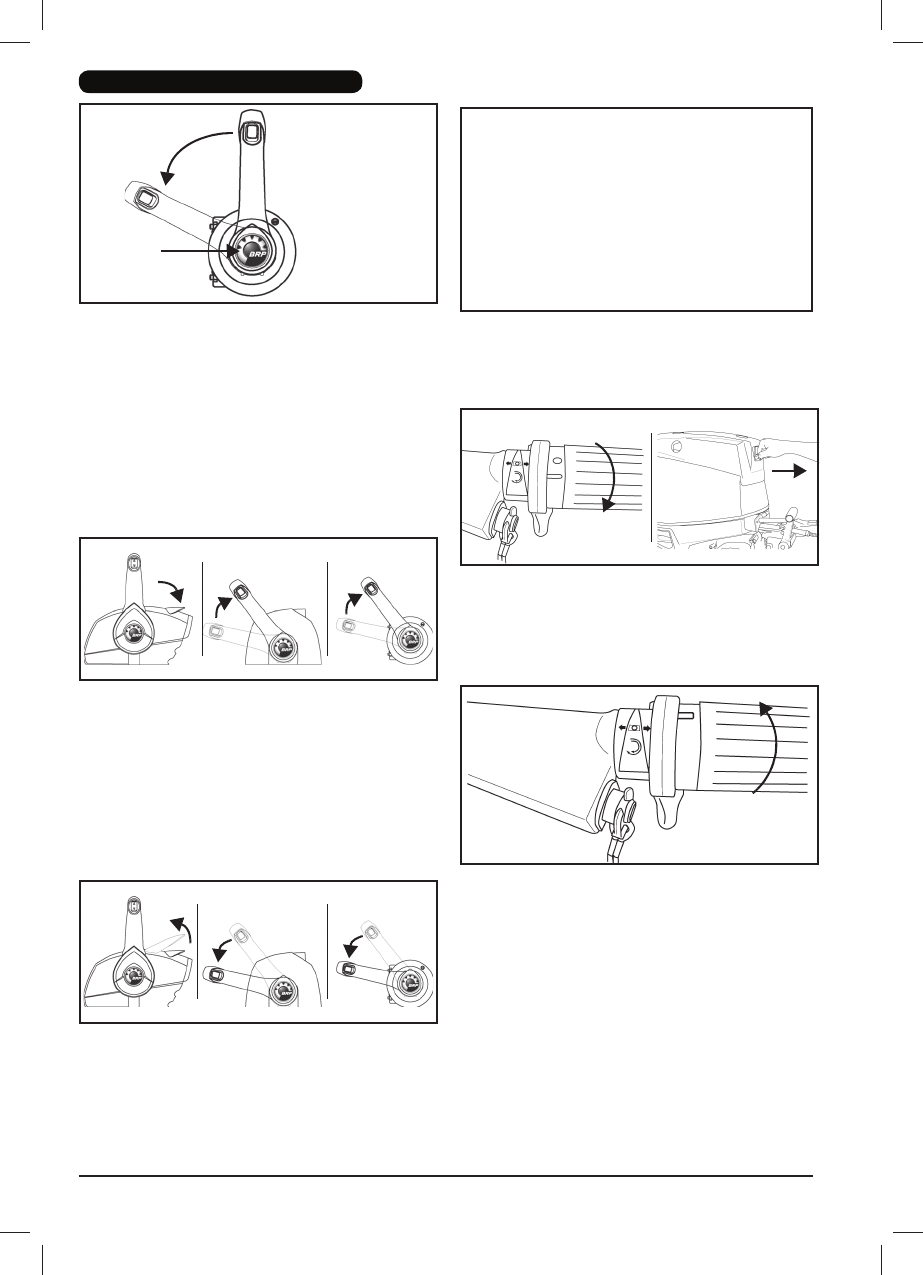 BRP