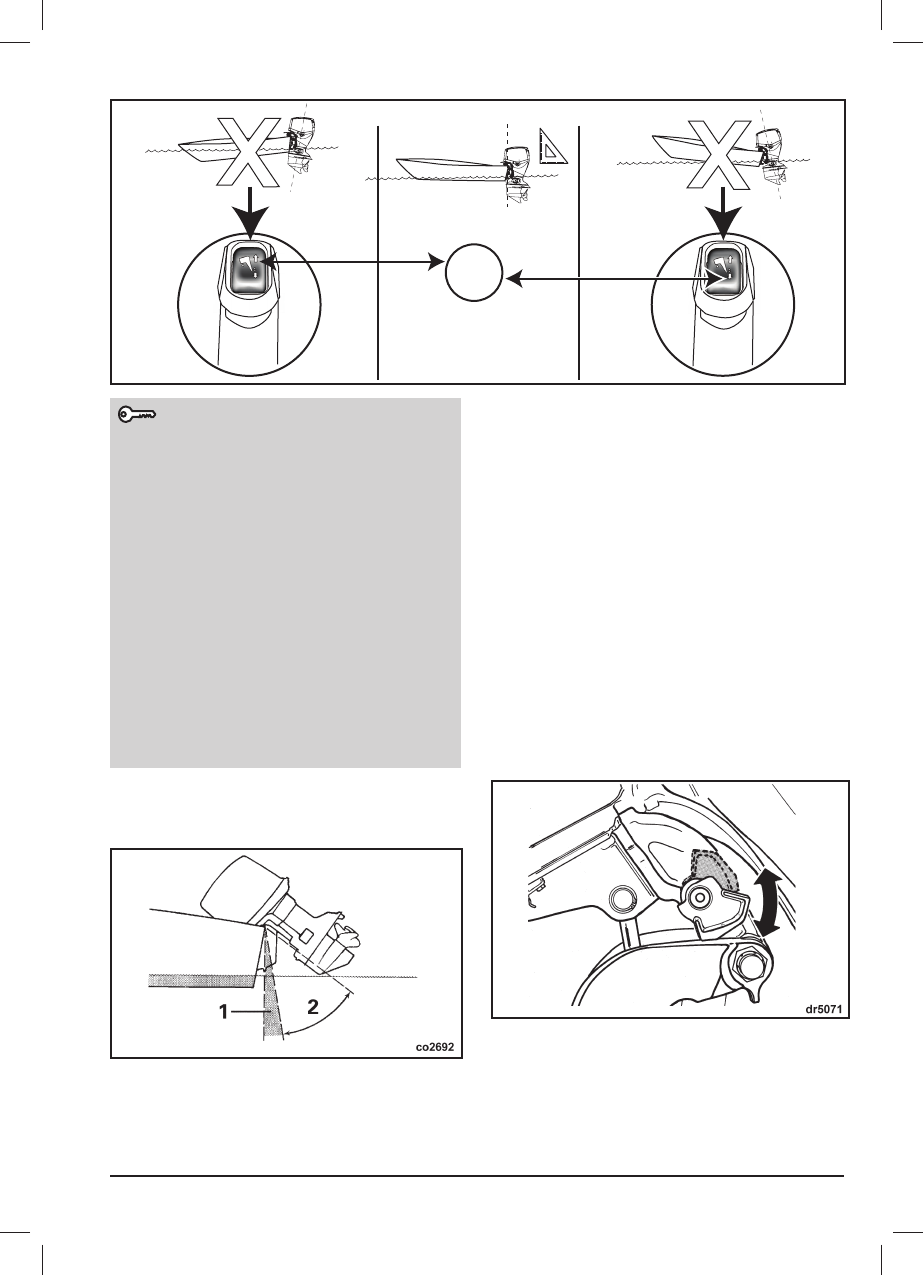 1

2

co2692

dr5071