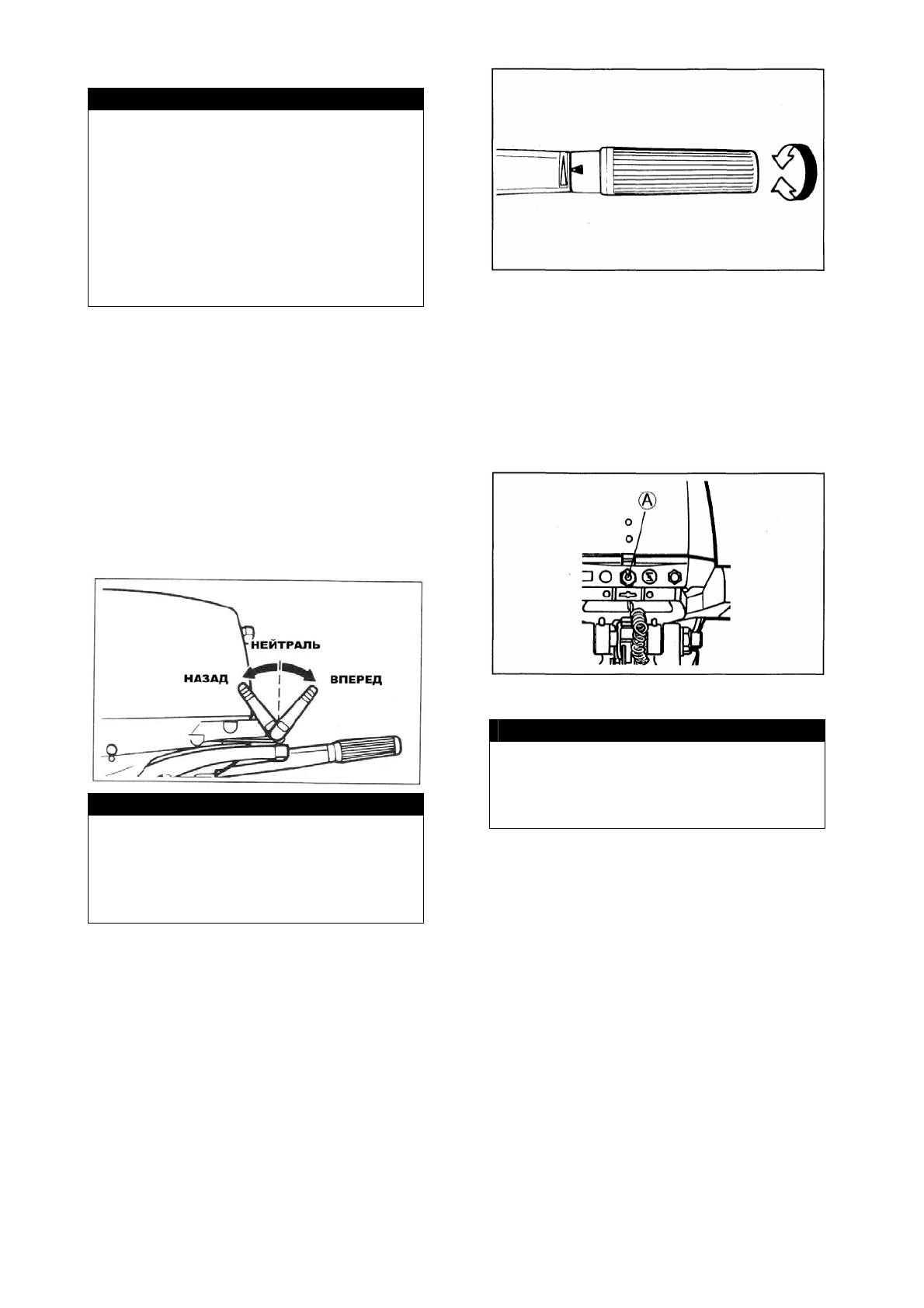 НЕЙТРАЛЬ
НАЗАД
ВПЕРЕД

A