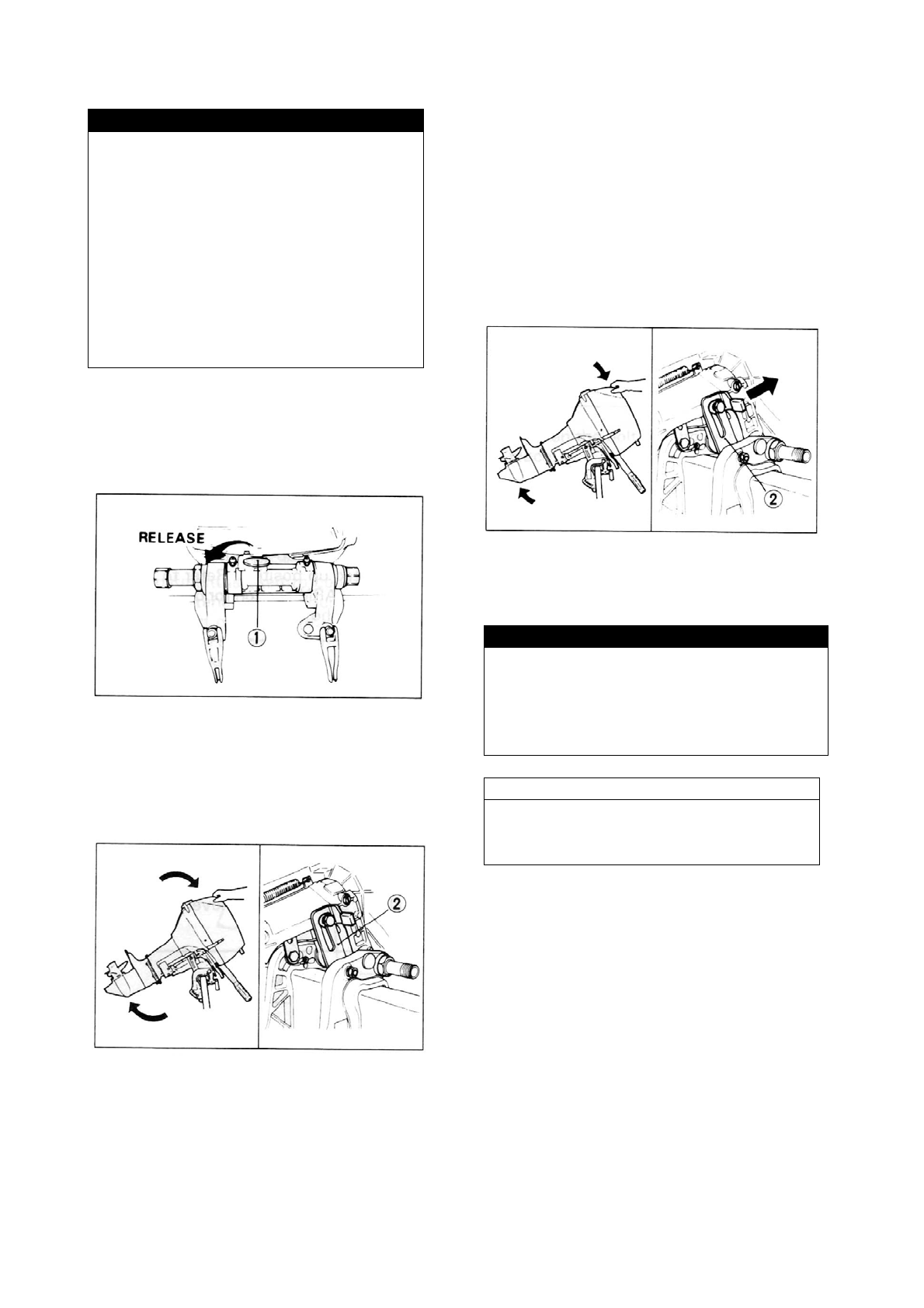 RELEASE

①

②

②