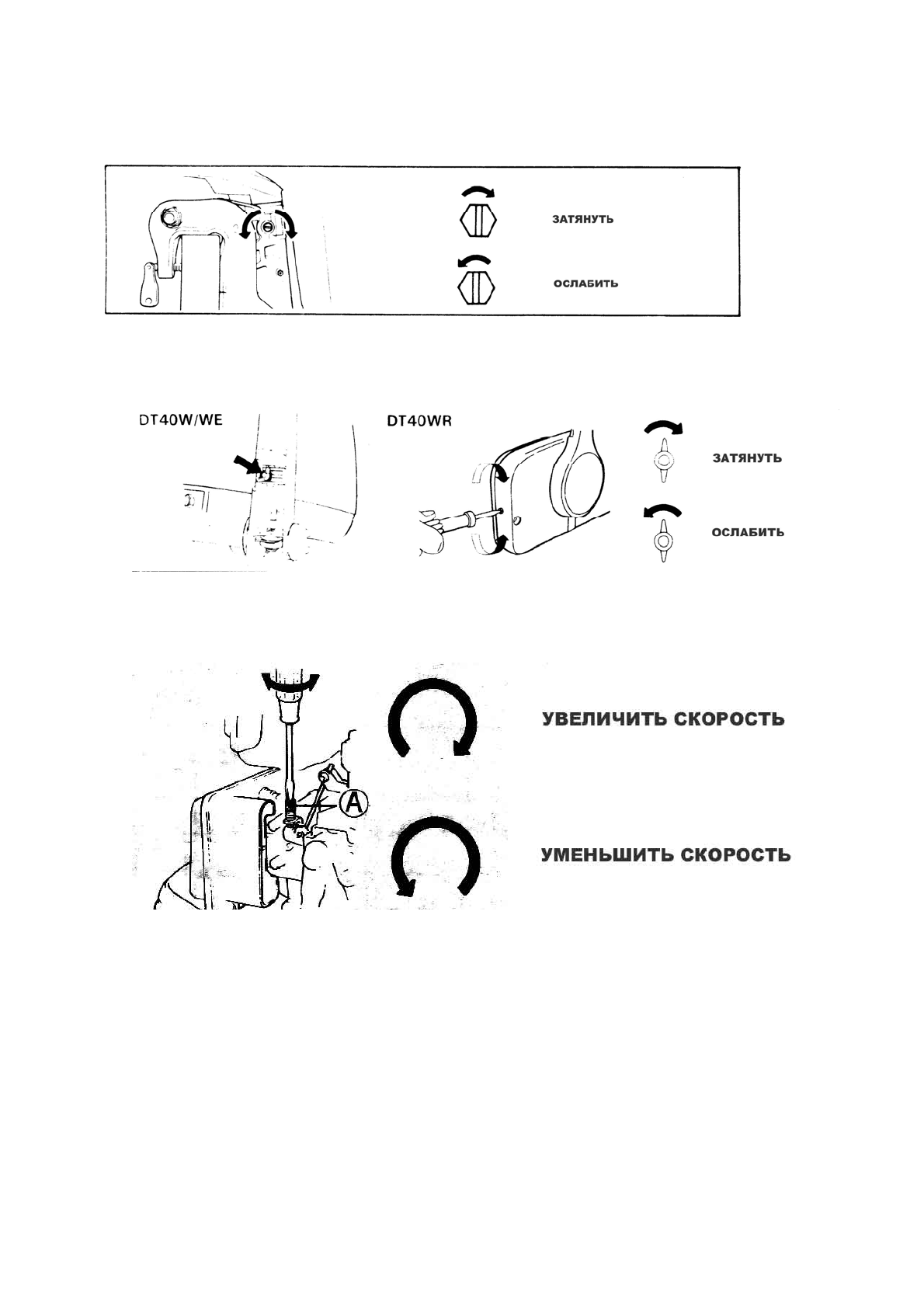 ЗАТЯНУТЬ

ОСЛАБИТЬ

DT40W/WE

DT40WR

ЗАТЯНУТЬ

ОСЛАБИТЬ

A

УВЕЛИЧИТЬ СКОРОСТЬ

УМЕНЬШИТЬ СКОРОСТЬ