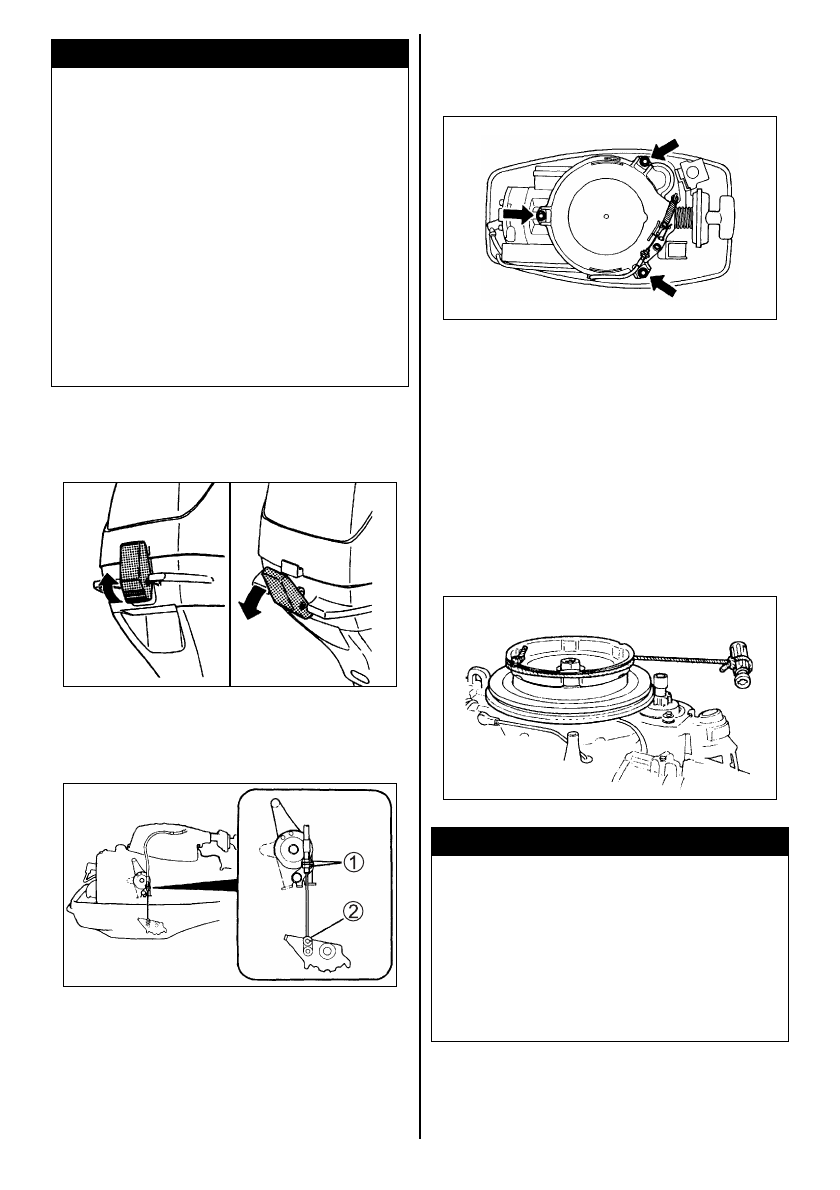 ①

②