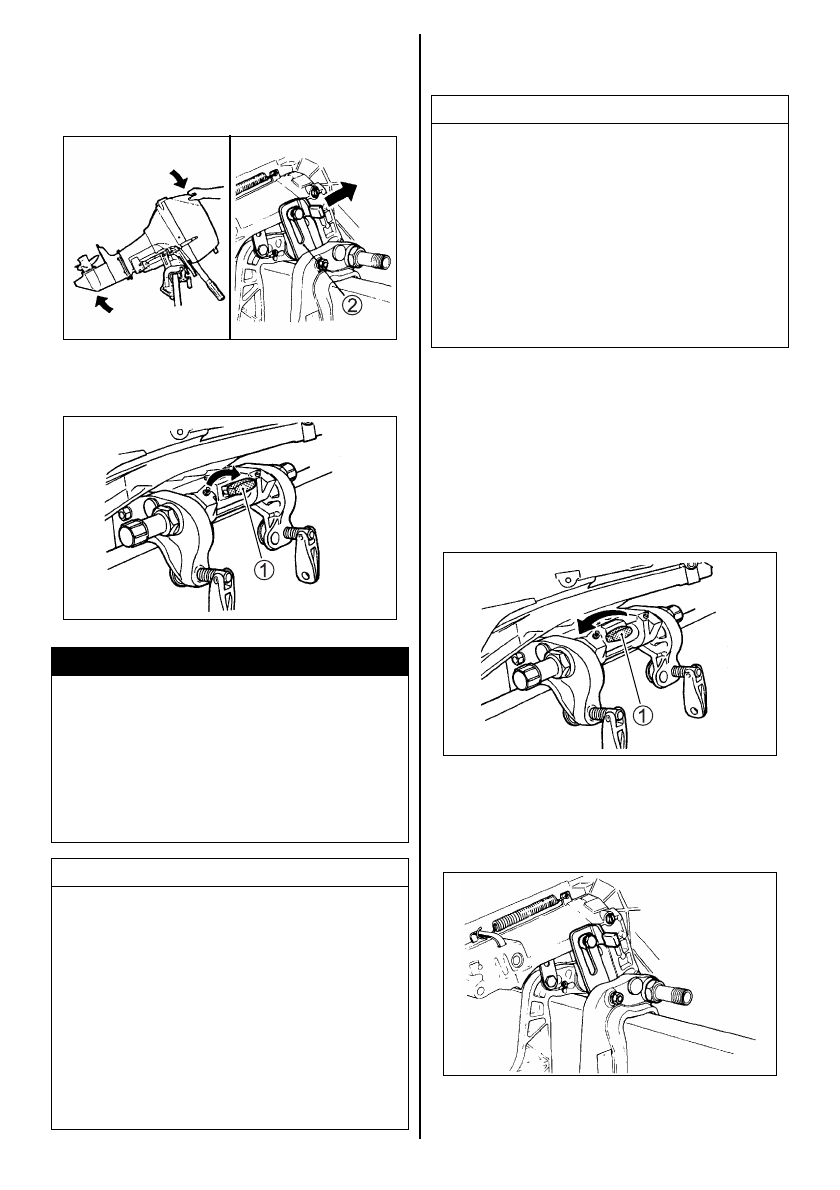 ②

①

①