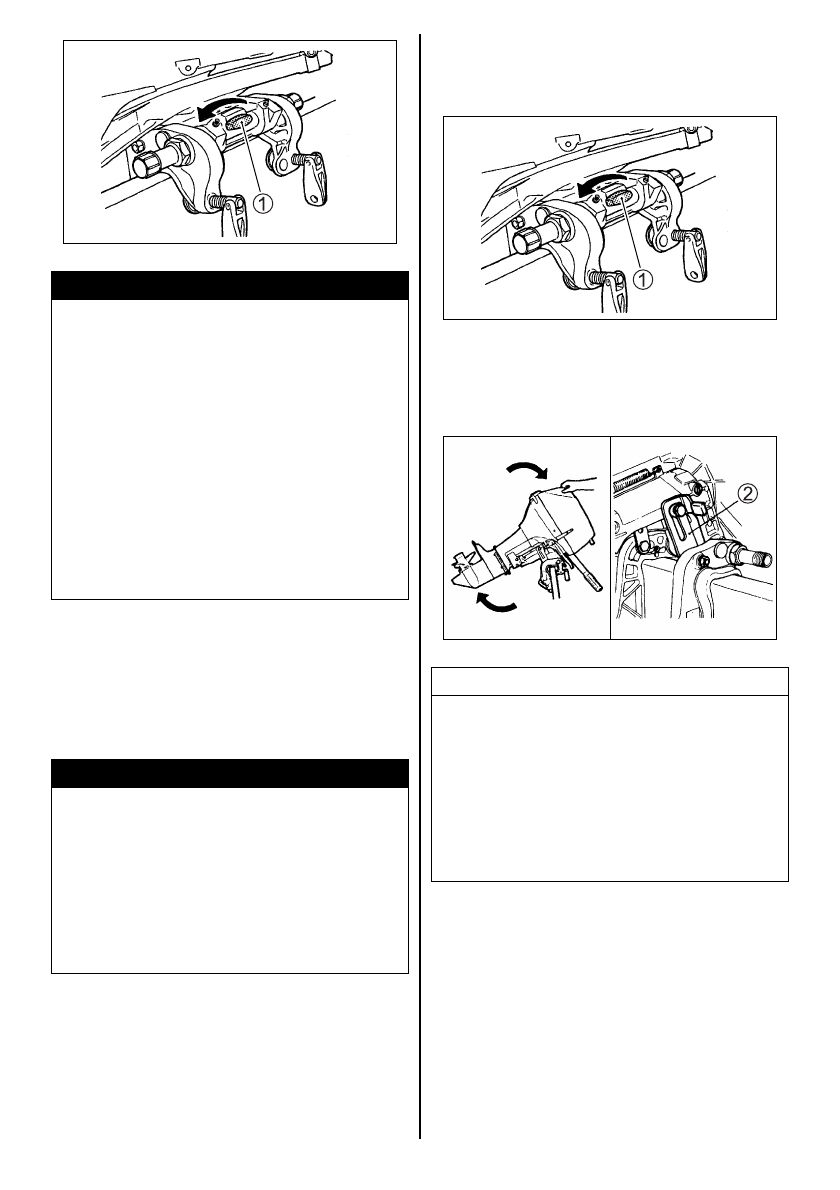 ①

①

②