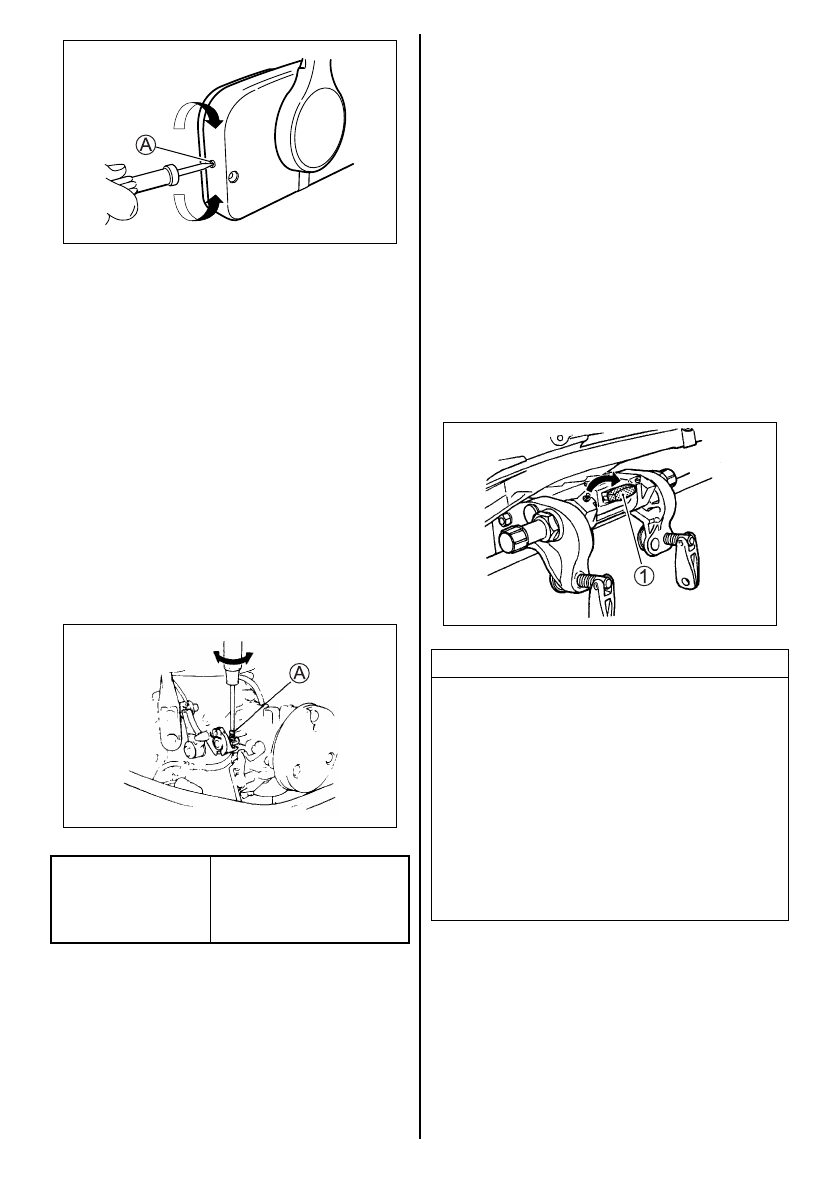 A

A

1