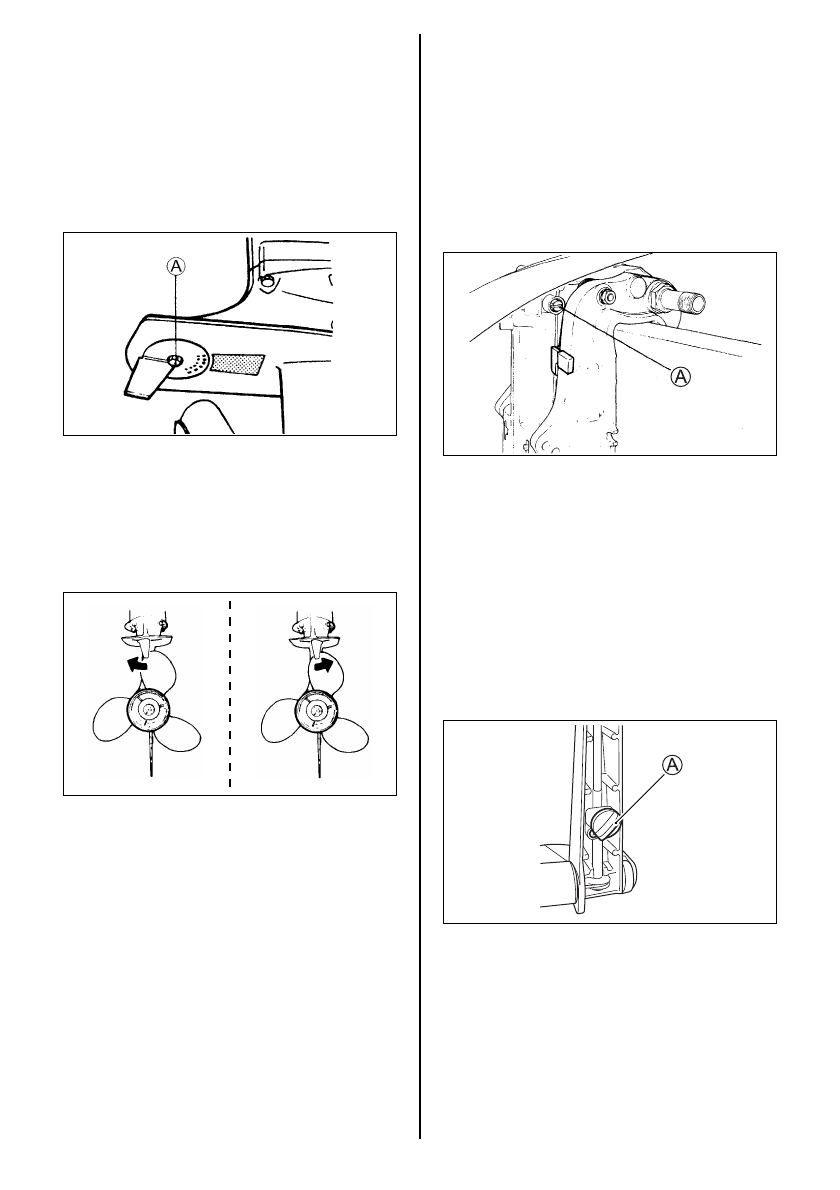 A

A

A