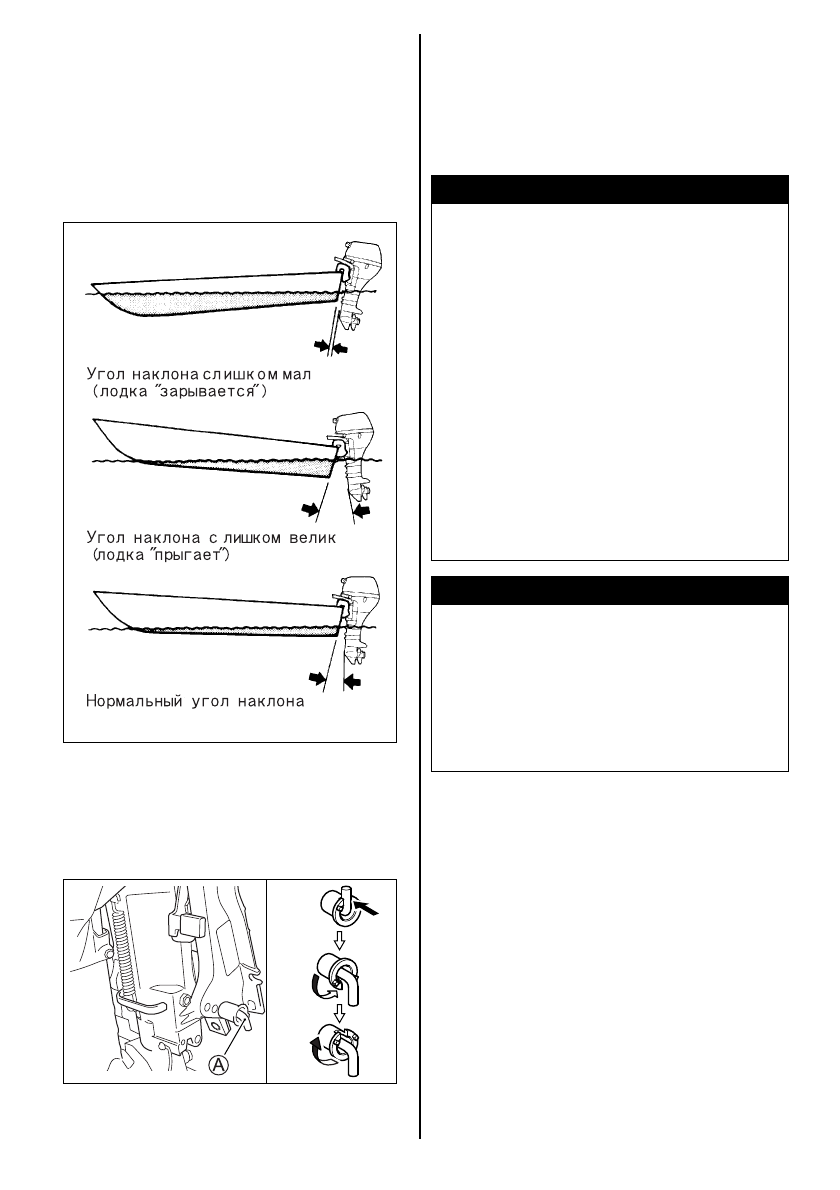 Угол наклона слишком мал (лодка "зарывается")

Угол наклона слишком велик (лодка "прыгает")

Нормальный угол наклона

A