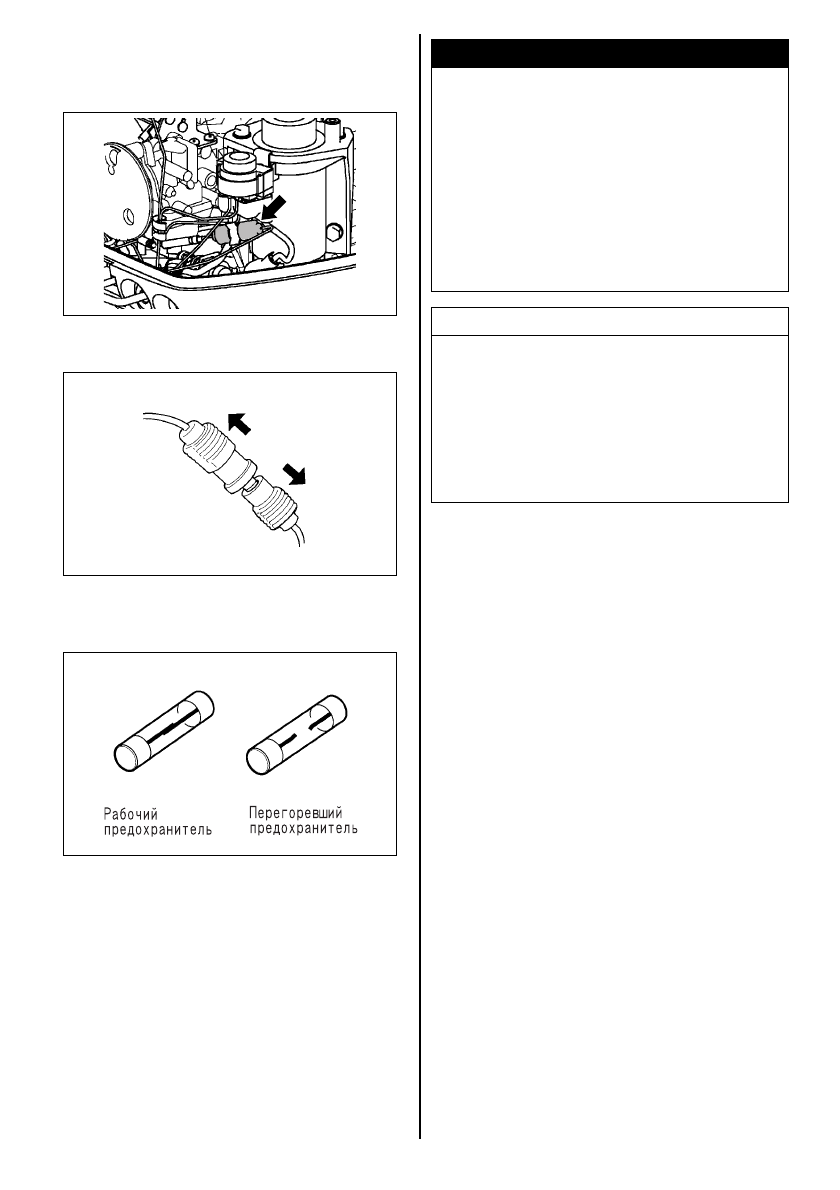 Рабочий предохранитель

Перегоревший предохранитель