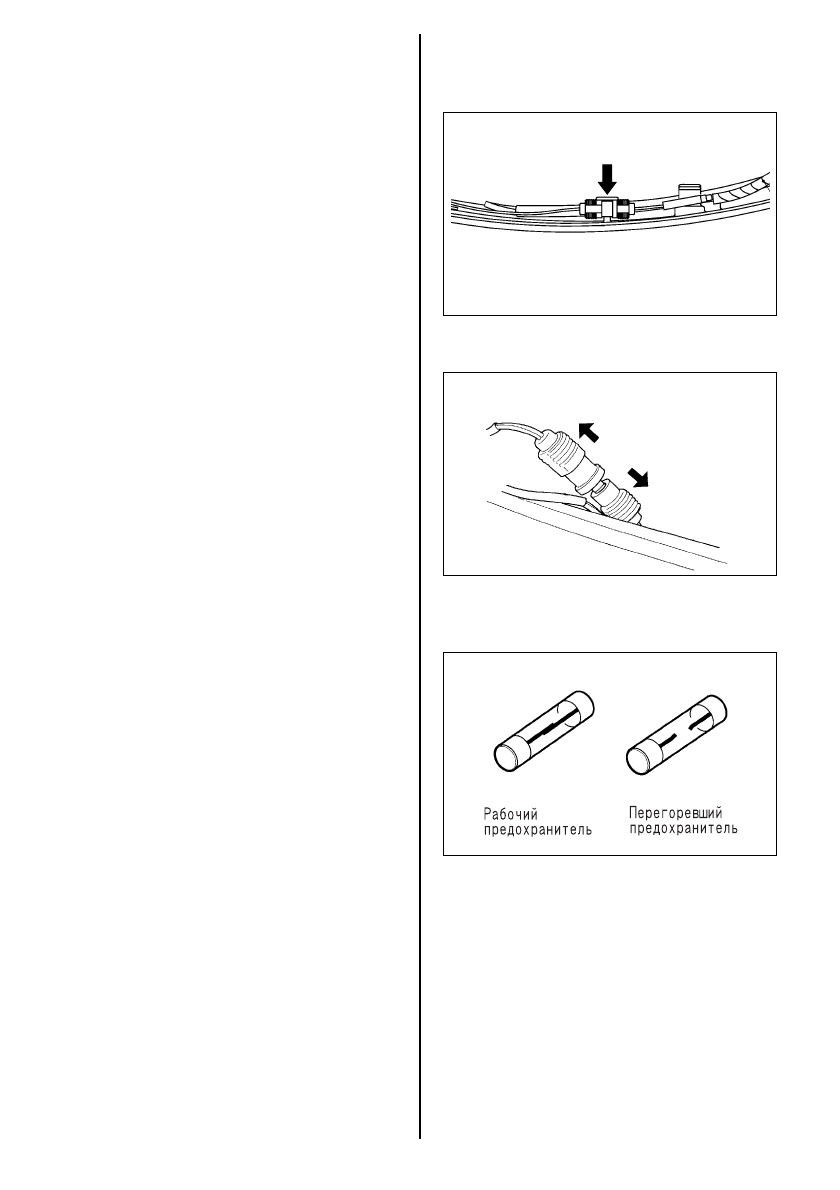 Рабочий предохранитель

Перегоревший предохранитель