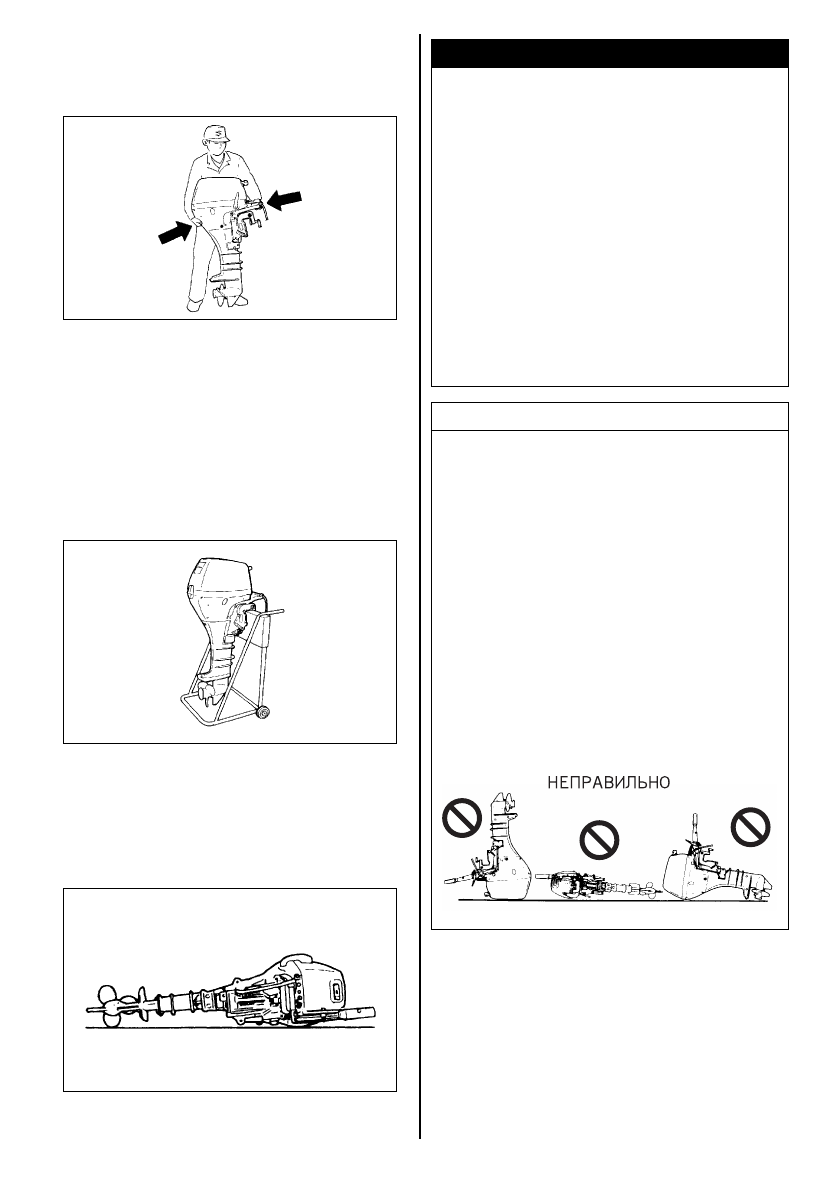 НЕПРАВИЛЬНО