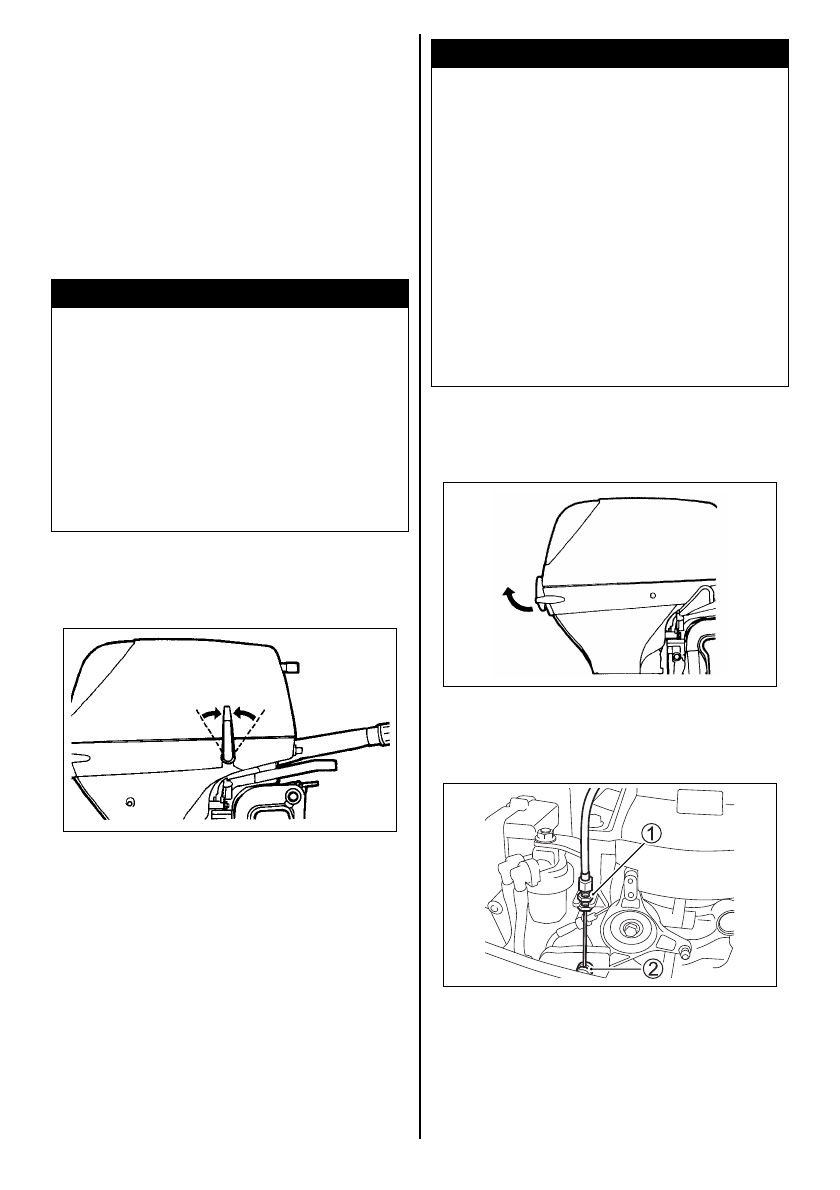 ①

②