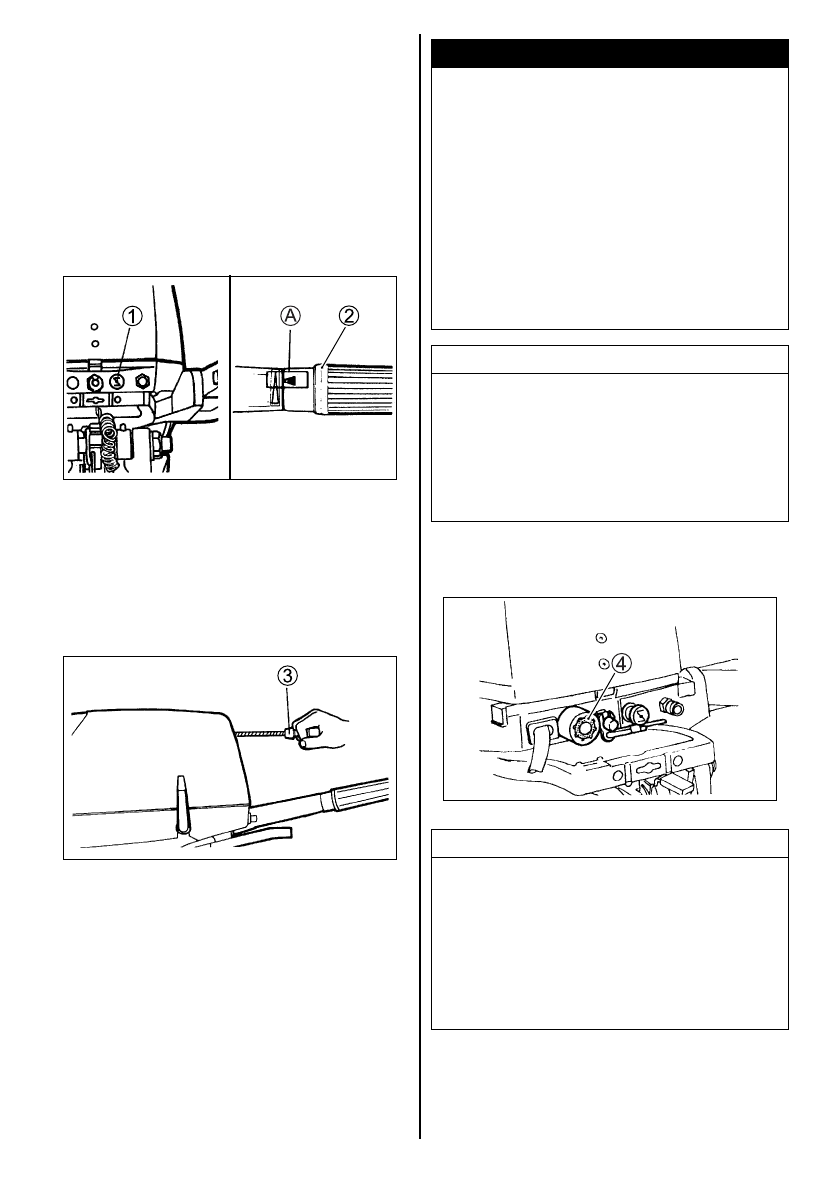 ①

Ⓐ ②

③

④