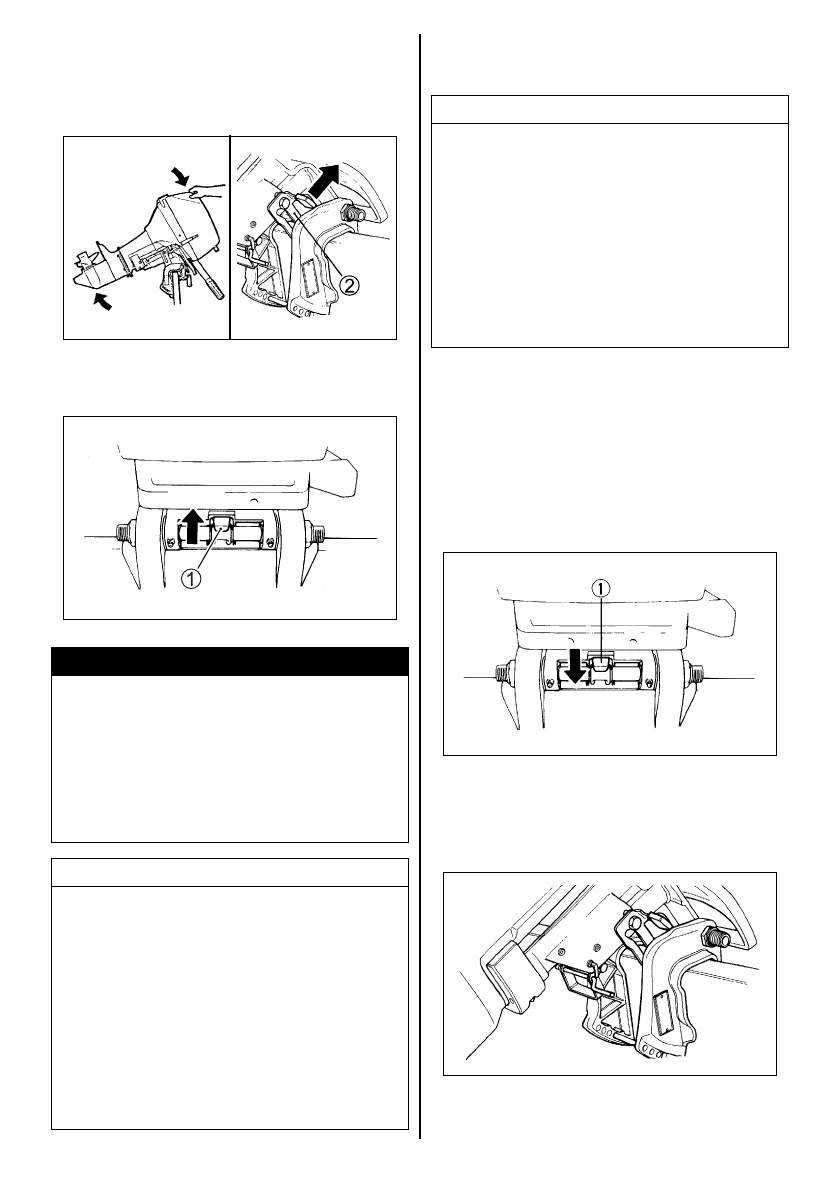 ②

①

①