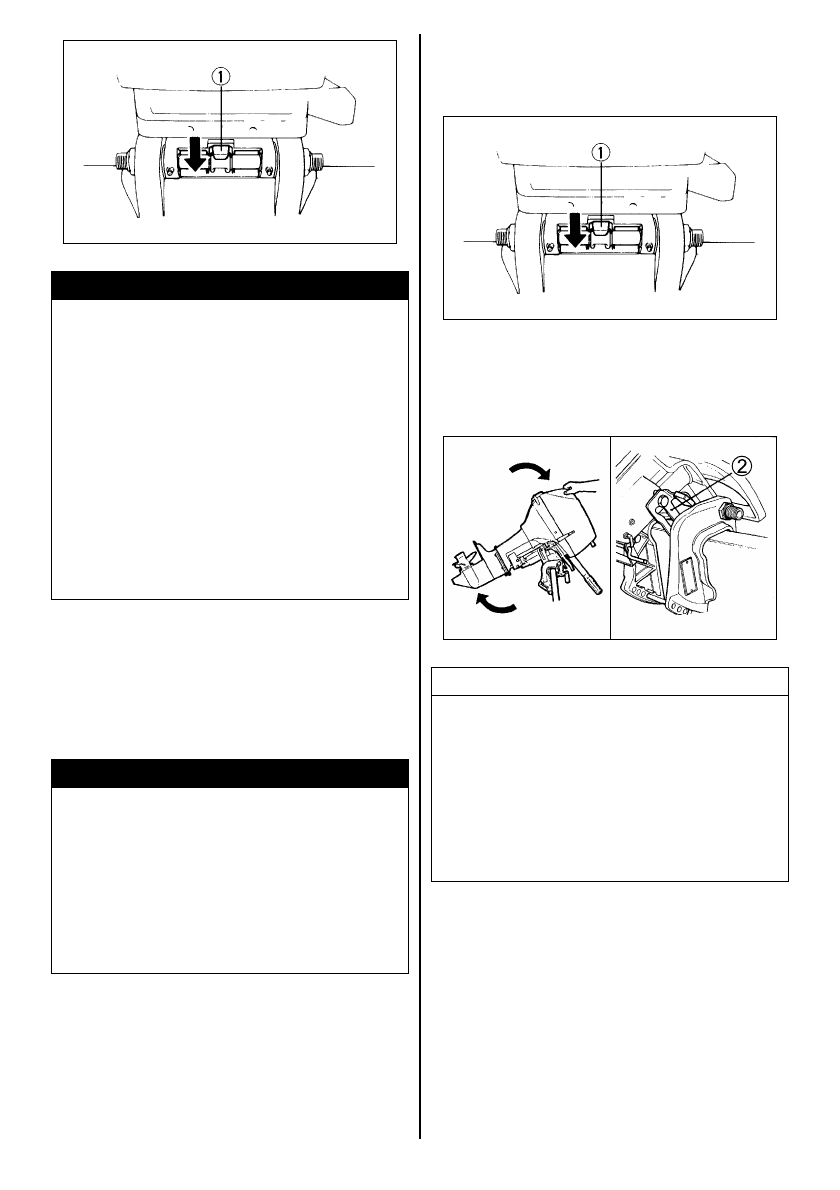 ①

①

②